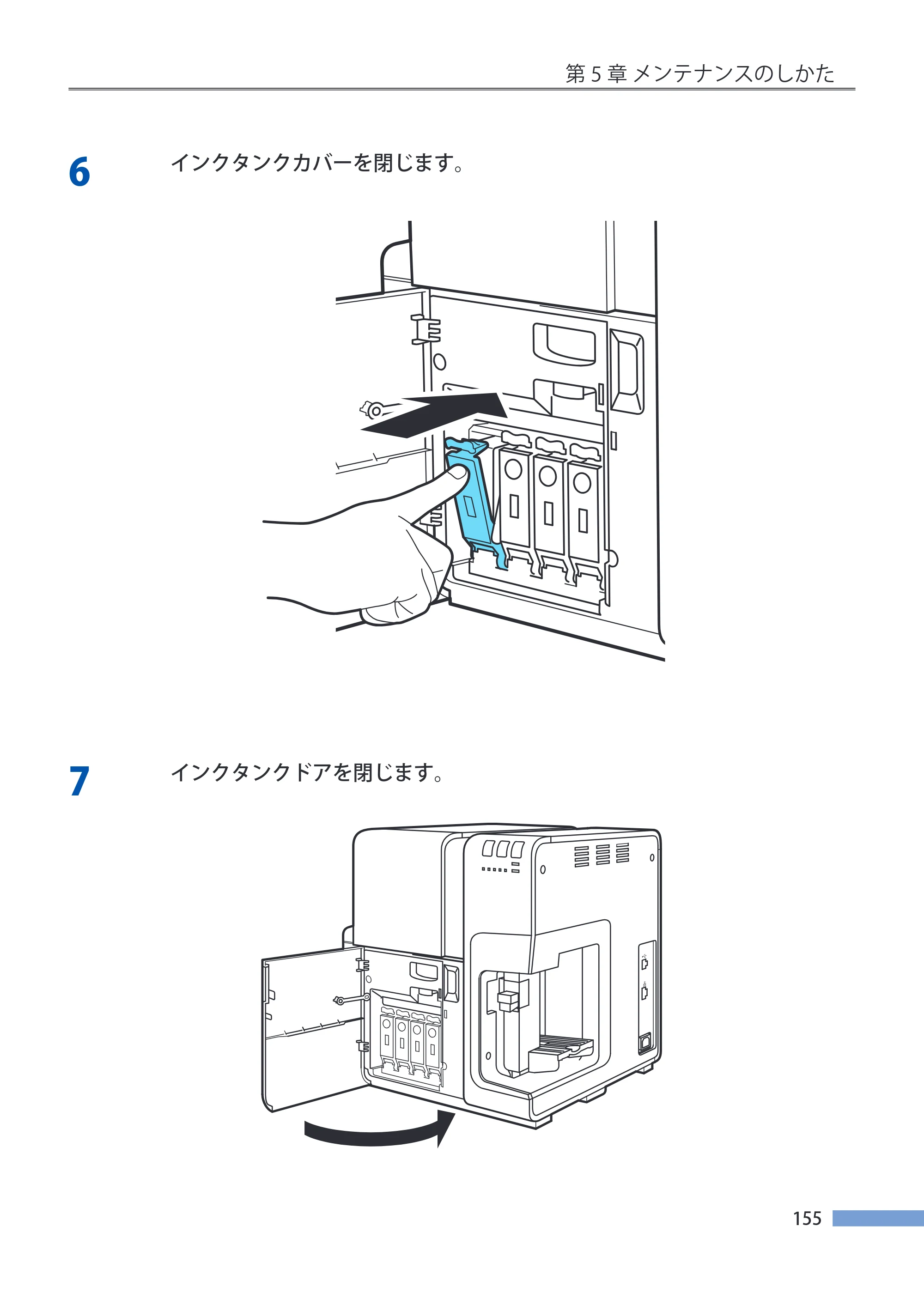 第5章 メンテナンスのしかた

6

インクタンクカバーを閉じます。

7

インクタンクドアを閉じます。

155