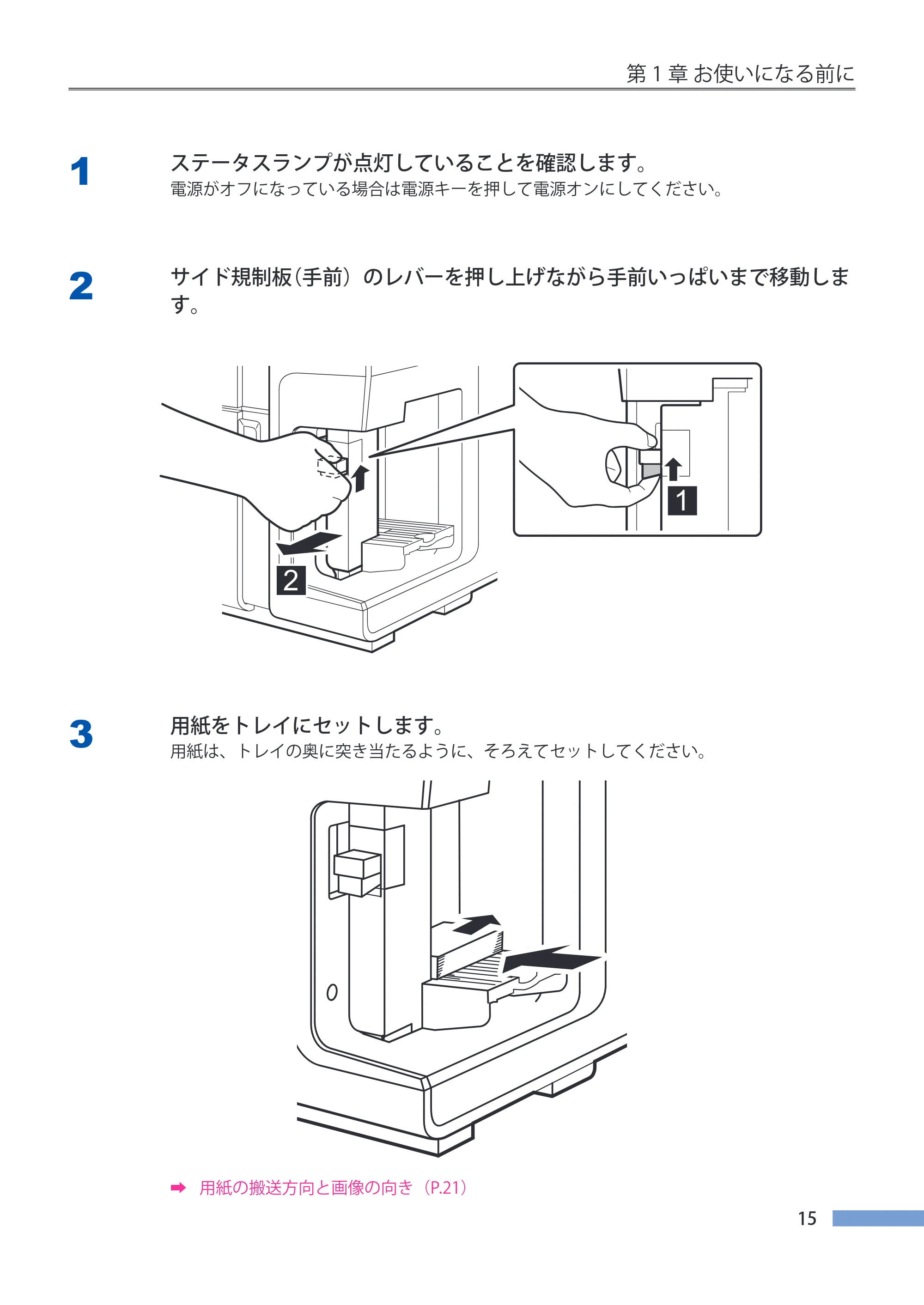 第1章 お使いになる前に

1

ステータスランプが点灯していることを確認します。

電源がオフになっている場合は電源キーを押して電源オンにしてください。

2

サイド規制板（手前）のレバーを押し上げながら手前いっぱいまで移動します。

1

2

3

用紙をトレイにセットします。

用紙は、トレイの奥に突き当たるように、そろえてセットしてください。

➡ 用紙の搬送方向と画像の向き（P.21）

15