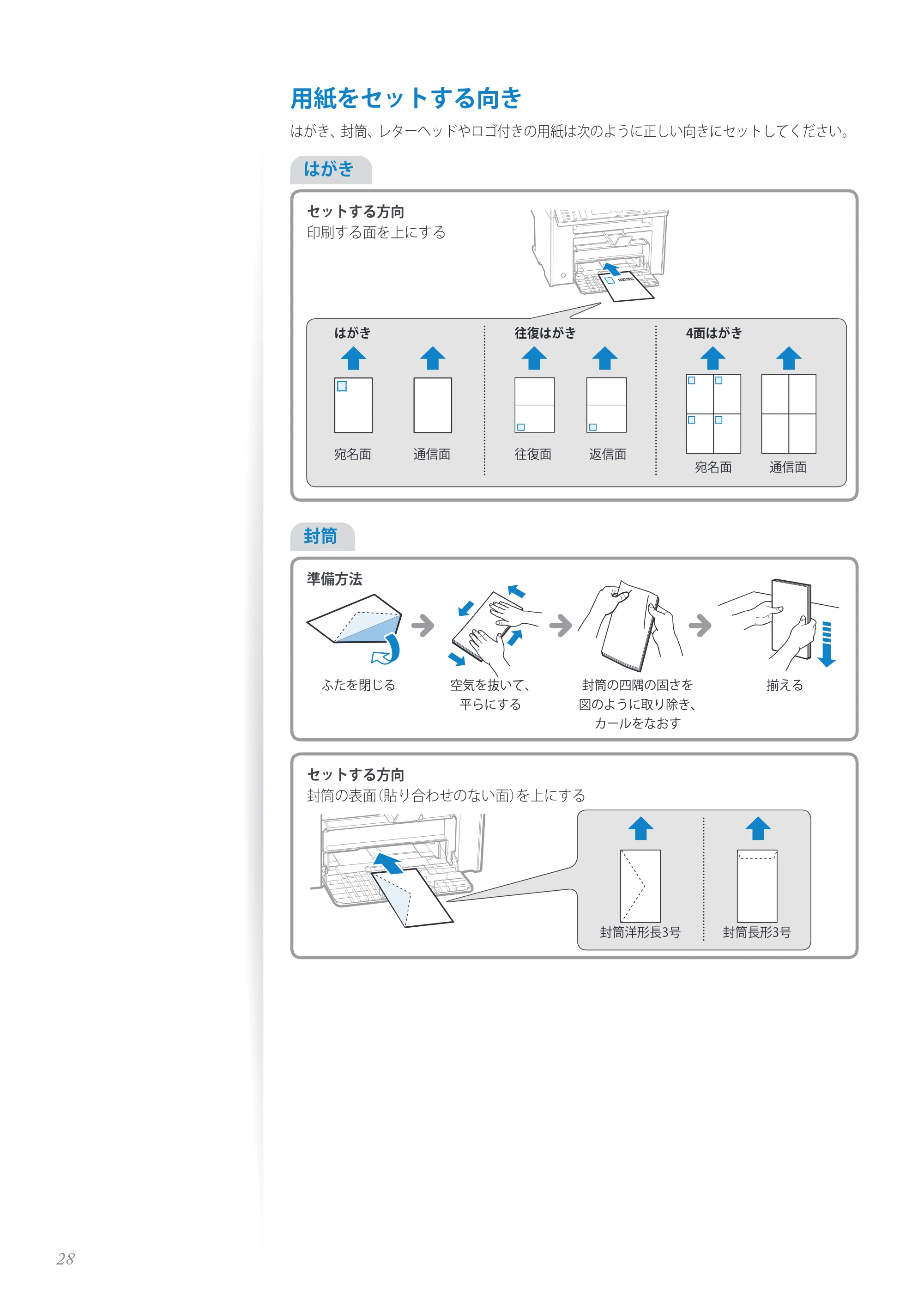 用紙をセットする向き

はがき、封筒、レターヘッドやロゴ付きの用紙は次のように正しい向きにセットしてください。

はがき

セットする方向
印刷する面を上にする

はがき

宛名面

通信面

往復はがき

往復面

返信面

4面はがき

宛名面

通信面

封筒

準備方法

ふたを閉じる

空気を抜いて、
平らにする

封筒の四隅の固さを
図のように取り除き、
カールをなおす

揃える

セットする方向
封筒の表面(貼り合わせのない面)を上にする

封筒洋形長3号

封筒長形3号

28