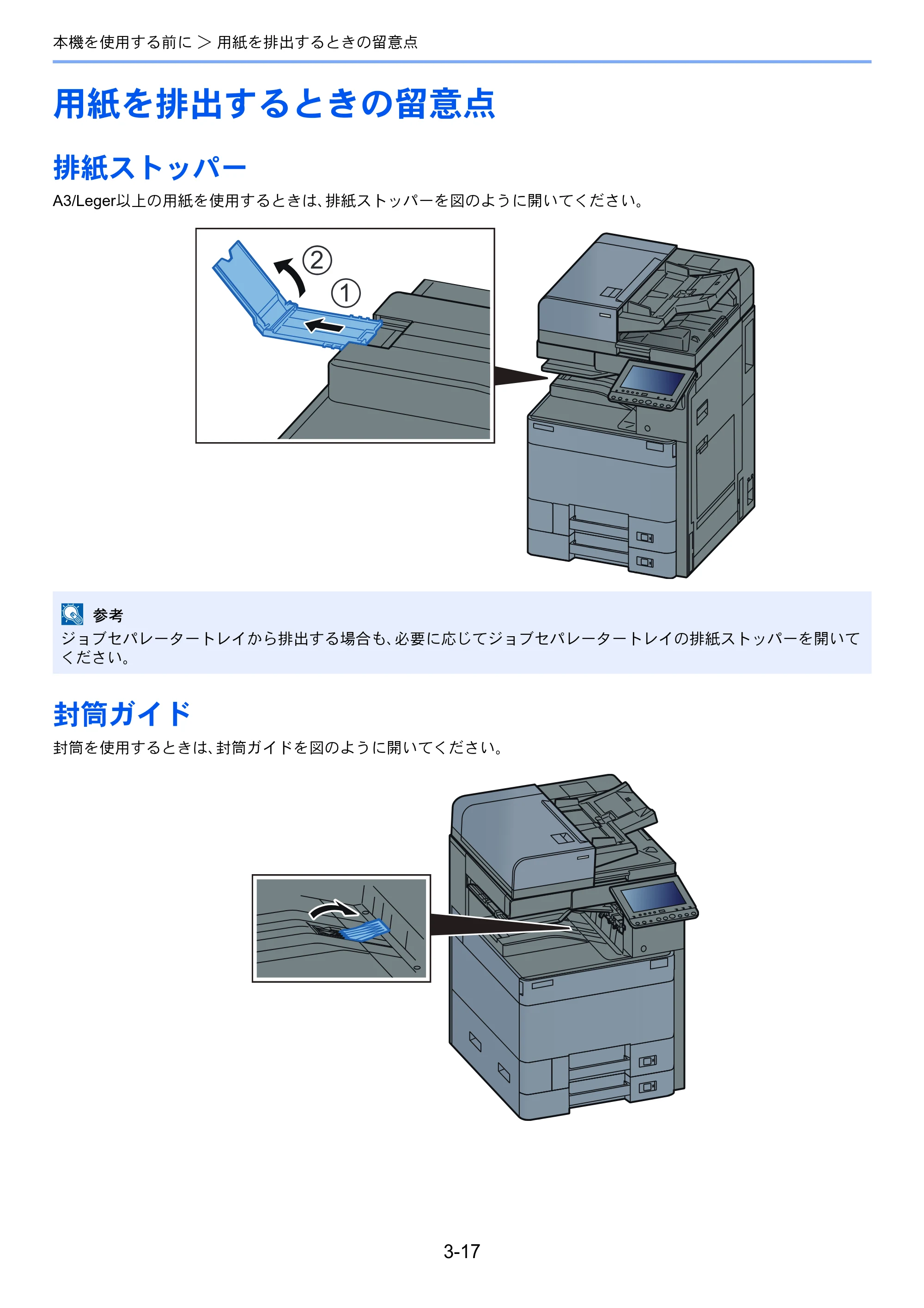 本機を使用する前に > 用紙を排出するときの留意点

用紙を排出するときの留意点

排紙ストッパー

A3/Leger以上の用紙を使用するときは、排紙ストッパーを図のように開いてください。

②

①

参考

ジョブセパレータートレイから排出する場合も、必要に応じてジョブセパレータートレイの排紙ストッパーを開いてください。

封筒ガイド

封筒を使用するときは、封筒ガイドを図のように開いてください。

3-17