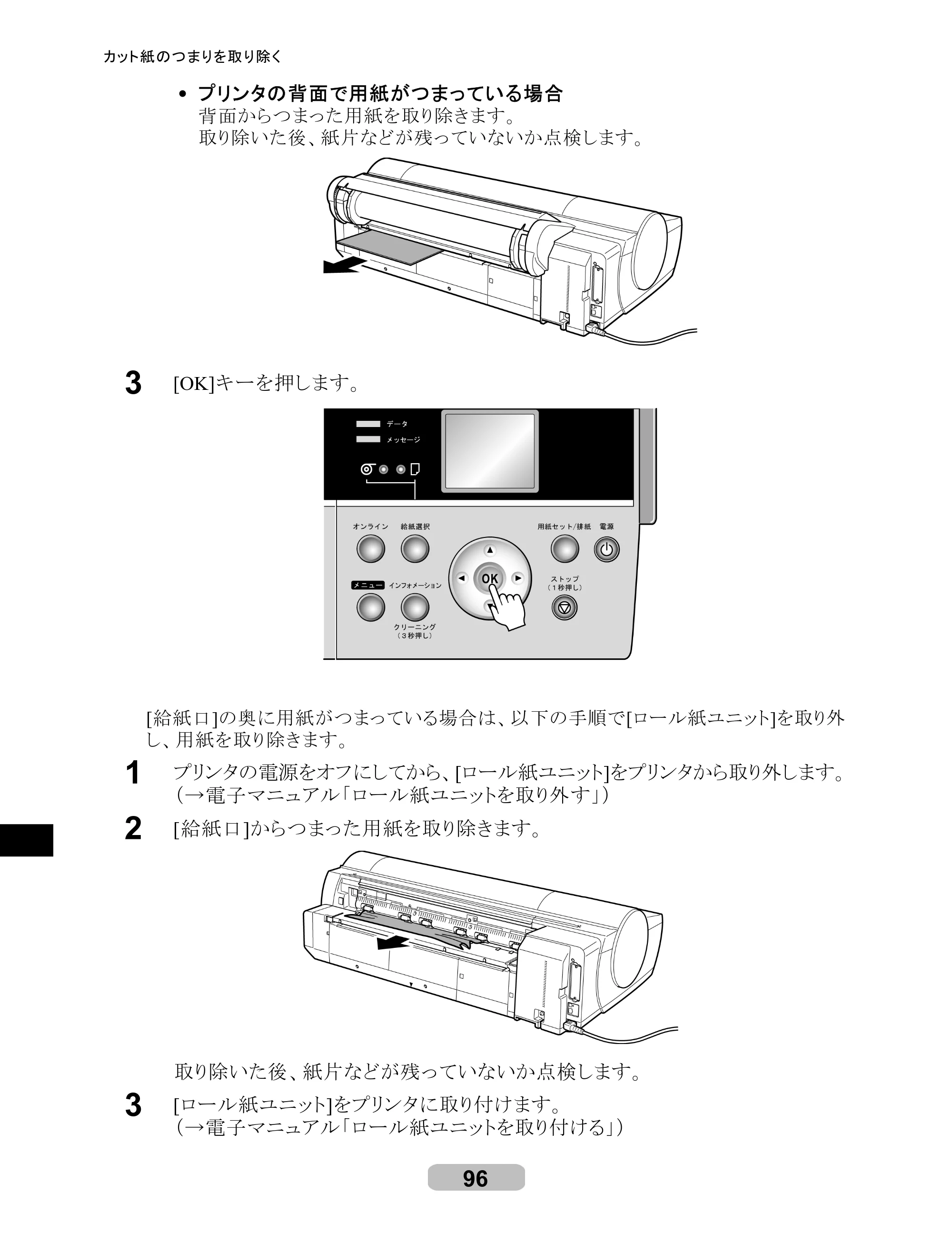 カット紙のつまりを取り除く

• プリンタの背面で用紙がつまっている場合
背面からつまった用紙を取り除きます。
取り除いた後、紙片などが残っていないか点検します。

3 [OK]キーを押します。

データ
メッセージ
オンライン
給紙選択
用紙セット/排紙
電源
メニュー
インフォメーション
OK
ストップ
(1秒押し)
クリーニング
(3秒押し)

[給紙口]の奥に用紙がつまっている場合は、以下の手順で[ロール紙ユニット]を取り外し、用紙を取り除きます。

1 プリンタの電源をオフにしてから、[ロール紙ユニット]をプリンタから取り外します。
(→電子マニュアル「ロール紙ユニットを取り外す」)

2 [給紙口]からつまった用紙を取り除きます。

取り除いた後、紙片などが残っていないか点検します。

3 [ロール紙ユニット]をプリンタに取り付けます。
(→電子マニュアル「ロール紙ユニットを取り付ける」)

96