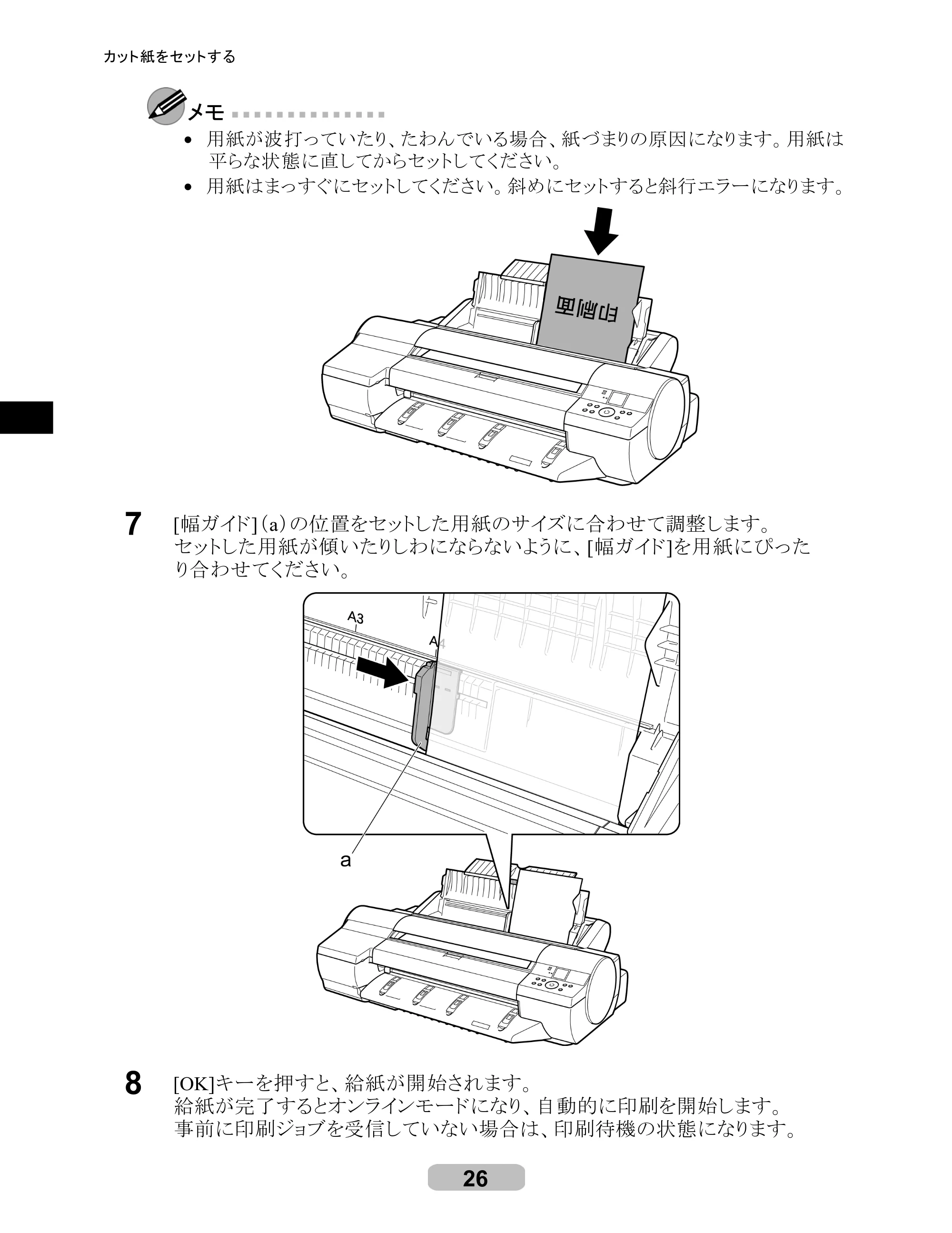 カット紙をセットする

メモ

• 用紙が波打っていたり、たわんでいる場合、紙づまりの原因になります。用紙は平らな状態に直してからセットしてください。
• 用紙はまっすぐにセットしてください。斜めにセットすると斜行エラーになります。

印刷面

7 [幅ガイド](a)の位置をセットした用紙のサイズに合わせて調整します。
セットした用紙が傾いたりしわにならないように、[幅ガイド]を用紙にぴったり合わせてください。

A3
A4
a

8 [OK]キーを押すと、給紙が開始されます。
給紙が完了するとオンラインモードになり、自動的に印刷を開始します。
事前に印刷ジョブを受信していない場合は、印刷待機の状態になります。

26