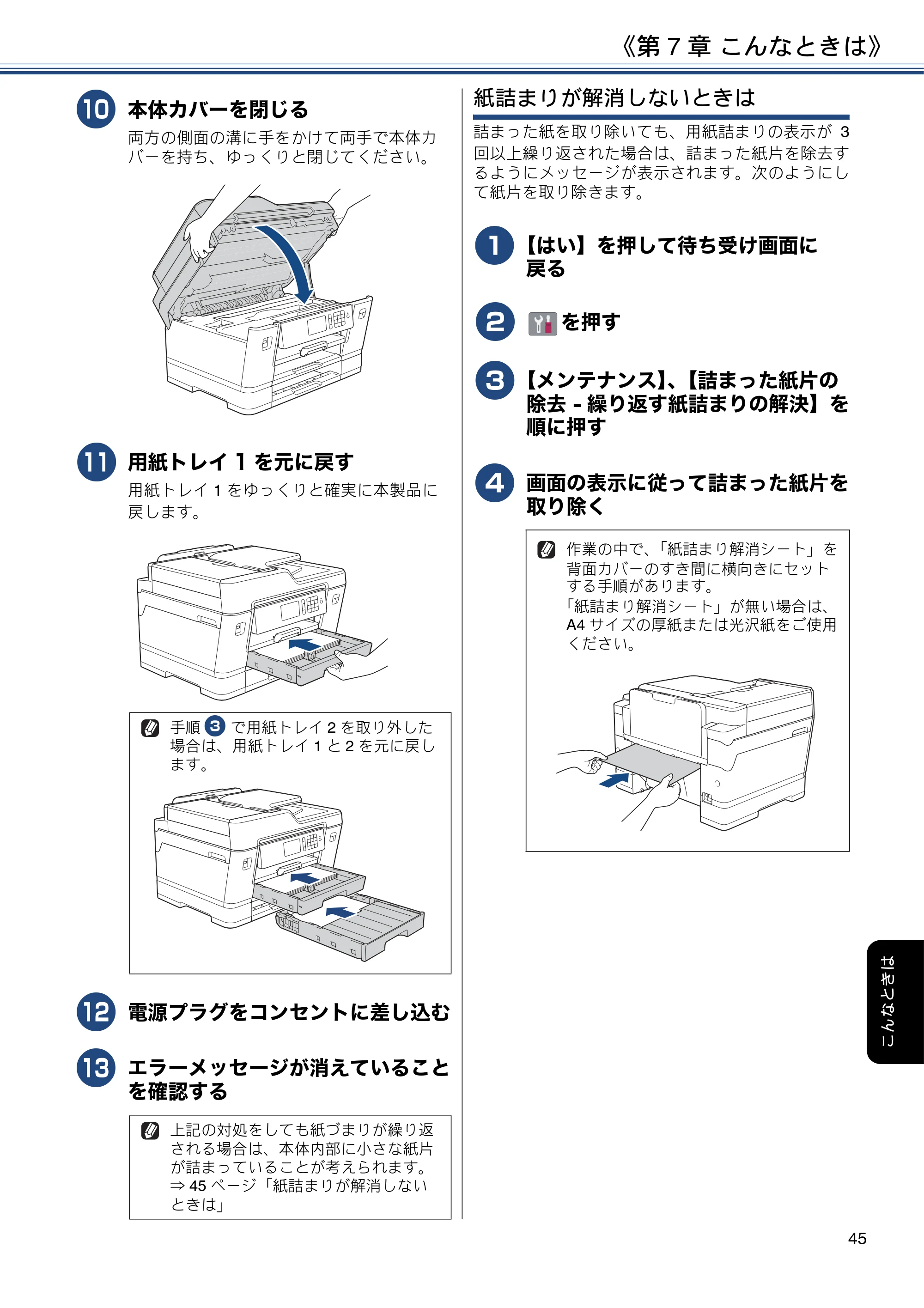 《第7章 こんなときは》

10 本体カバーを閉じる

両方の側面の溝に手をかけて両手で本体カバーを持ち、ゆっくりと閉じてください。

11 用紙トレイ1を元に戻す

用紙トレイ1をゆっくりと確実に本製品に戻します。

手順3で用紙トレイ2を取り外した場合は、用紙トレイ1と2を元に戻します。

12 電源プラグをコンセントに差し込む

13 エラーメッセージが消えていることを確認する

上記の対処をしても紙づまりが繰り返される場合は、本体内部に小さな紙片が詰まっていることが考えられます。
⇒45ページ「紙詰まりが解消しないときは」

紙詰まりが解消しないときは

詰まった紙を取り除いても、用紙詰まりの表示が3回以上繰り返された場合は、詰まった紙片を除去するようにメッセージが表示されます。次のようにして紙片を取り除きます。

1 【はい】を押して待ち受け画面に戻る

2 を押す

3 【メンテナンス】、【詰まった紙片の除去 - 繰り返す紙詰まりの解決】を順に押す

4 画面の表示に従って詰まった紙片を取り除く

作業の中で、「紙詰まり解消シート」を背面カバーのすき間に横向きにセットする手順があります。
「紙詰まり解消シート」が無い場合は、A4サイズの厚紙または光沢紙をご使用ください。

こんなときは

45