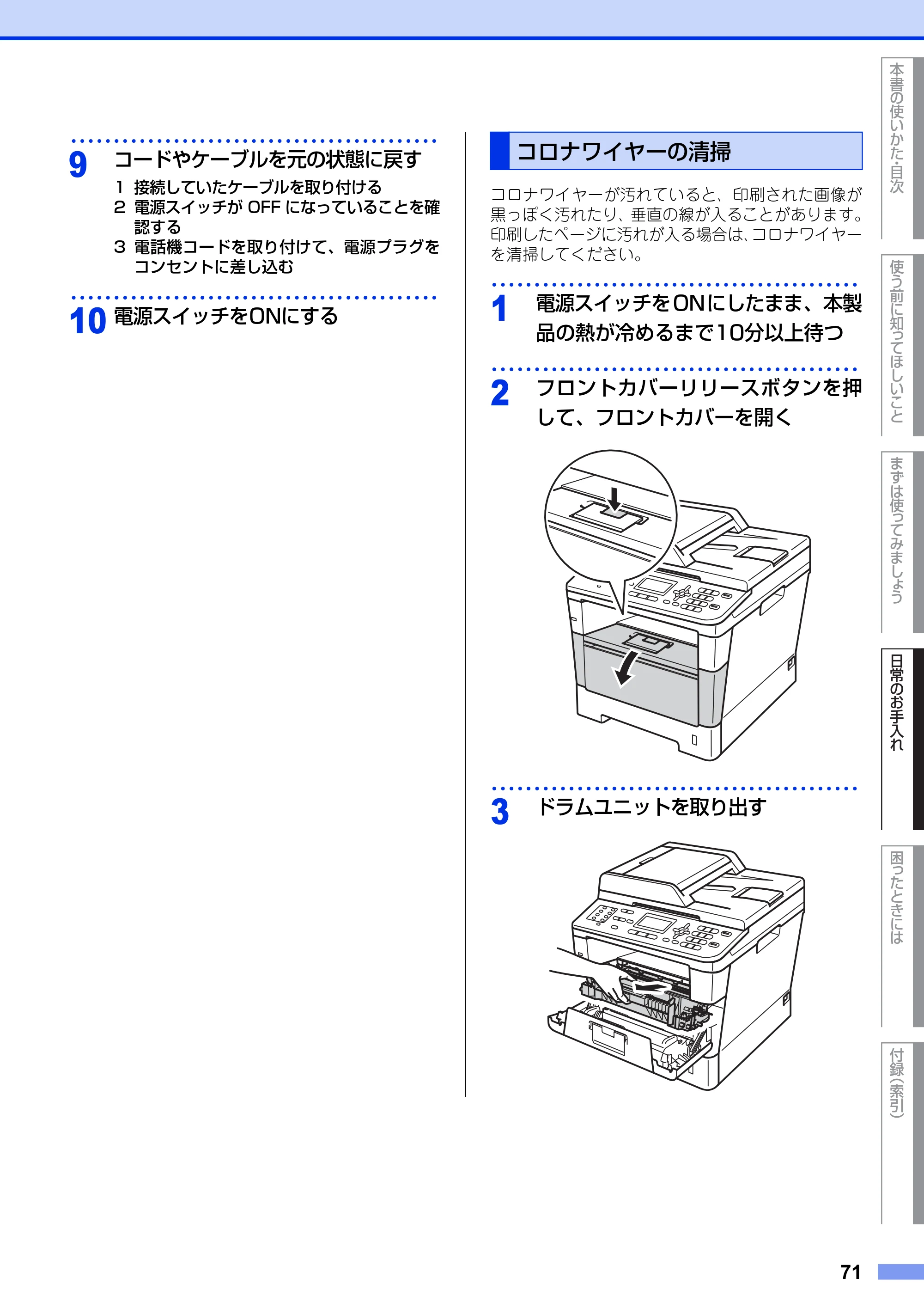 9 コードやケーブルを元の状態に戻す

1 接続していたケーブルを取り付ける
2 電源スイッチがOFFになっていることを確認する
3 電話機コードを取り付けて、電源プラグをコンセントに差し込む

10 電源スイッチをONにする

コロナワイヤーの清掃

コロナワイヤーが汚れていると、印刷された画像が黒っぽく汚れたり、垂直の線が入ることがあります。印刷したページに汚れが入る場合は、コロナワイヤーを清掃してください。

1 電源スイッチをONにしたまま、本製品の熱が冷めるまで10分以上待つ

2 フロントカバーリリースボタンを押して、フロントカバーを開く

3 ドラムユニットを取り出す

本書の使いかた・目次

使う前に知ってほしいこと

まずは使ってみましょう

日常のお手入れ

困ったときには

付録(索引)

71