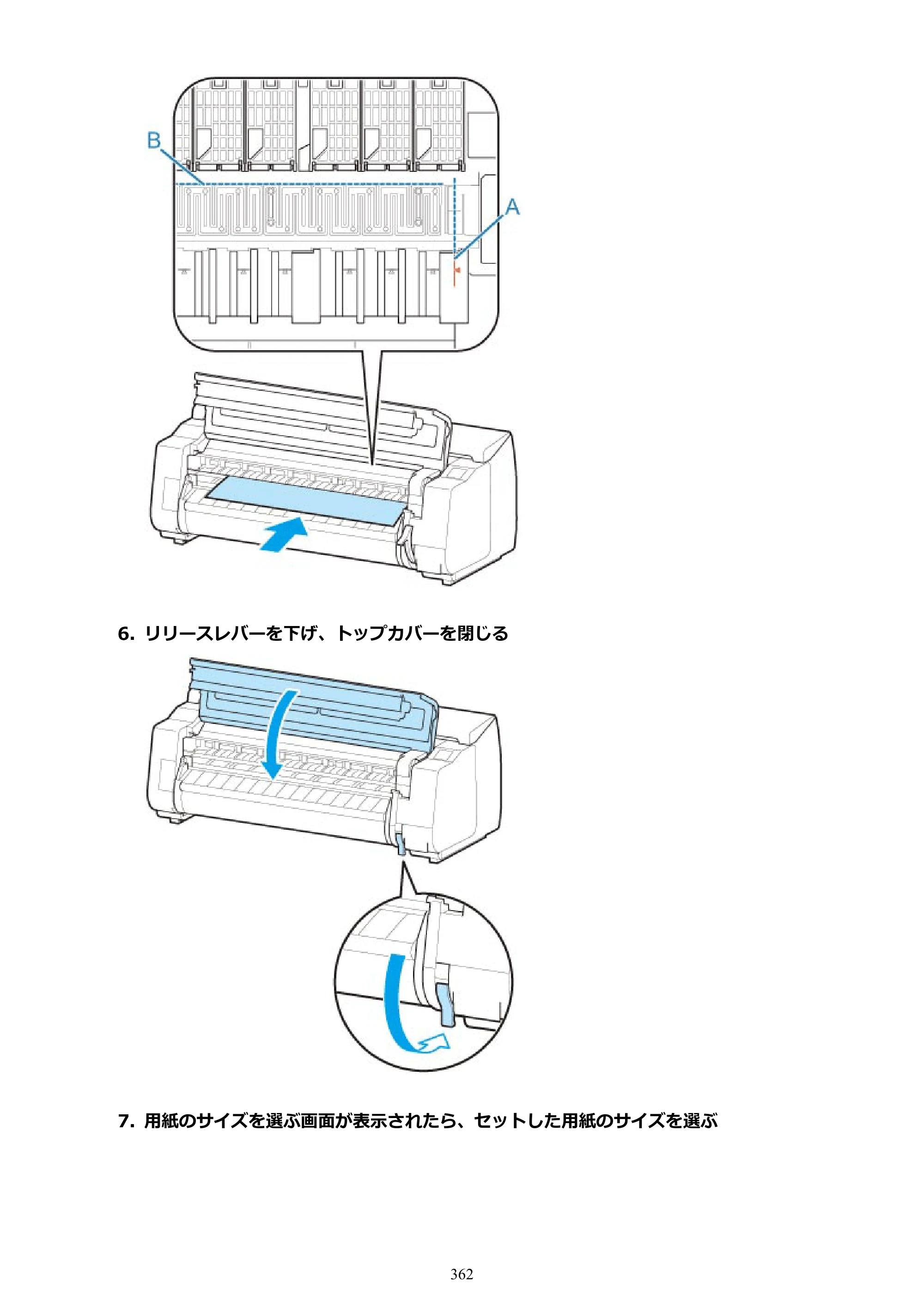 B

A

6.リリースレバーを下げ、トップカバーを閉じる

7.用紙のサイズを選ぶ画面が表示されたら、セットした用紙のサイズを選ぶ

362