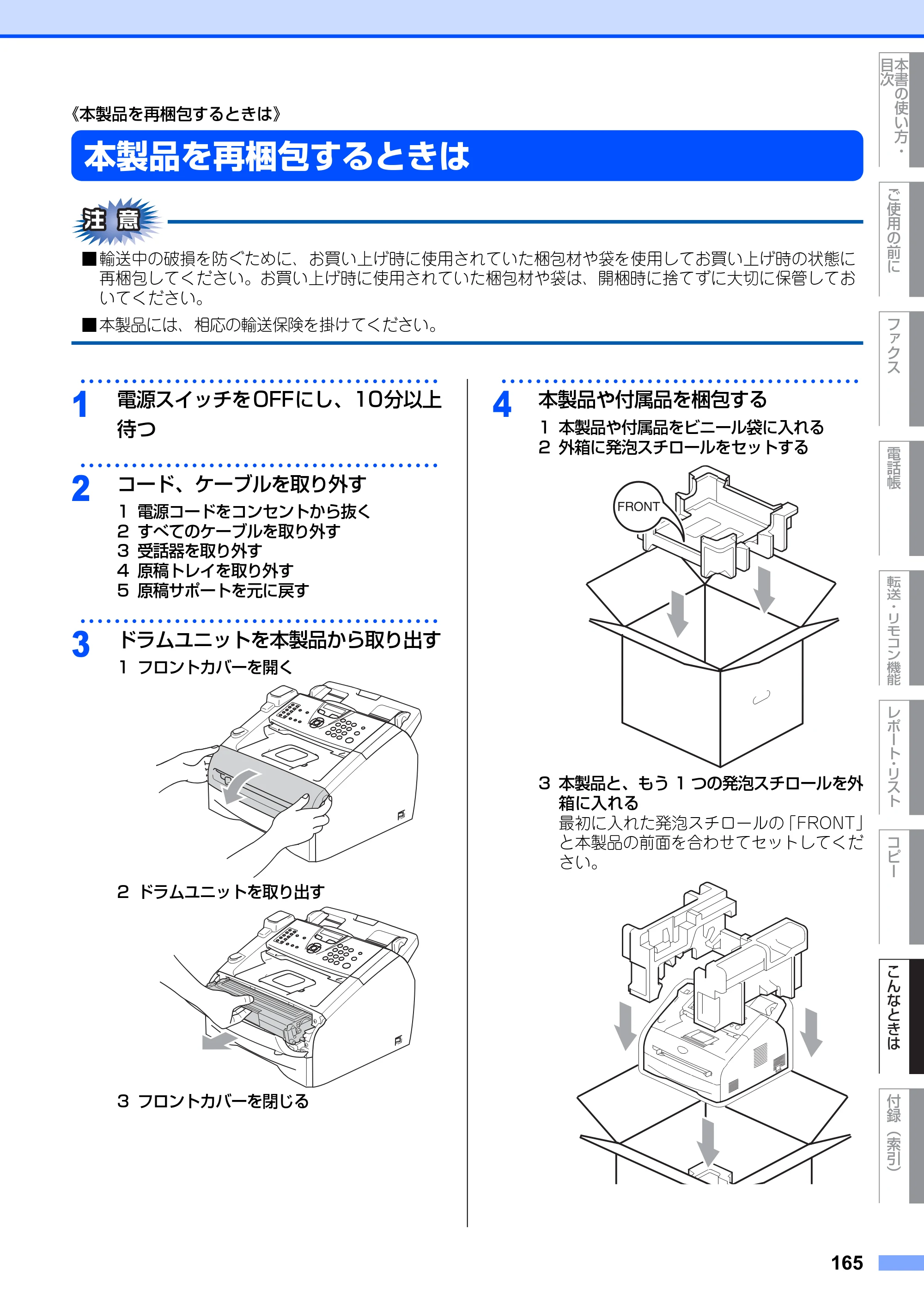 《本製品を再梱包するときは》

本製品を再梱包するときは

注意

■輸送中の破損を防ぐために、お買い上げ時に使用されていた梱包材や袋を使用してお買い上げ時の状態に再梱包してください。お買い上げ時に使用されていた梱包材や袋は、開梱時に捨てずに大切に保管しておいてください。

■本製品には、相応の輸送保険を掛けてください。

1 電源スイッチをOFFにし、10分以上待つ

2 コード、ケーブルを取り外す
1 電源コードをコンセントから抜く
2 すべてのケーブルを取り外す
3 受話器を取り外す
4 原稿トレイを取り外す
5 原稿サポートを元に戻す

3 ドラムユニットを本製品から取り出す
1 フロントカバーを開く

2 ドラムユニットを取り出す

3 フロントカバーを閉じる

4 本製品や付属品を梱包する
1 本製品や付属品をビニール袋に入れる
2 外箱に発泡スチロールをセットする

FRONT

3 本製品と、もう1つの発泡スチロールを外箱に入れる
最初に入れた発泡スチロールの「FRONT」と本製品の前面を合わせてセットしてください。

本書の使い方・目次
ご使用の前に
ファクス
電話帳
転送・リモコン機能
レポート・リスト
コピー
こんなときは
付録(索引)

165