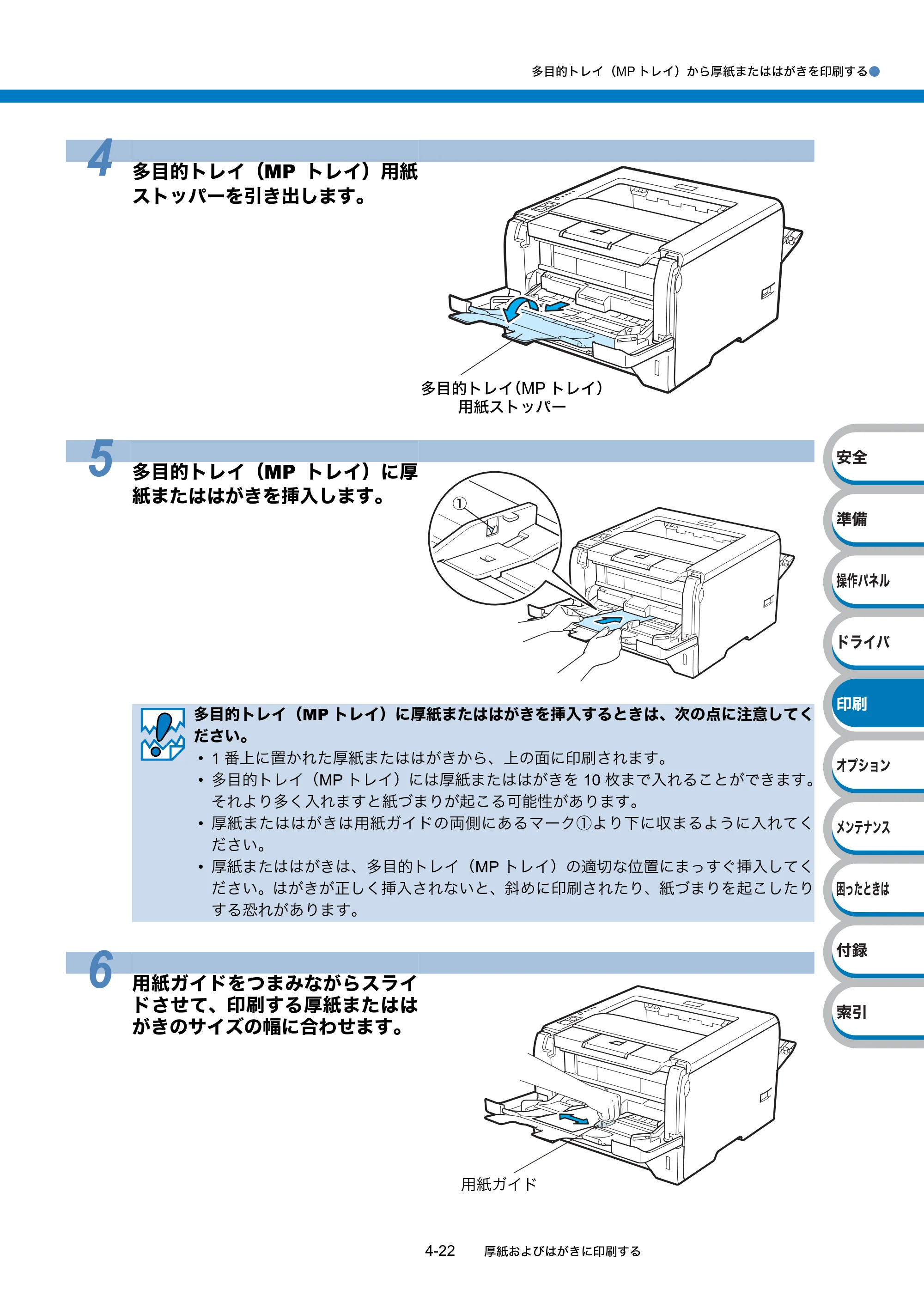 多目的トレイ（MPトレイ）から厚紙またははがきを印刷する

4
多目的トレイ（MPトレイ）用紙ストッパーを引き出します。

多目的トレイ（MPトレイ）
用紙ストッパー

5
多目的トレイ（MPトレイ）に厚紙またははがきを挿入します。

①

多目的トレイ（MPトレイ）に厚紙またははがきを挿入するときは、次の点に注意してください。
• 1番上に置かれた厚紙またははがきから、上の面に印刷されます。
• 多目的トレイ（MPトレイ）には厚紙またははがきを10枚まで入れることができます。それより多く入れますと紙づまりが起こる可能性があります。
• 厚紙またははがきは用紙ガイドの両側にあるマーク①より下に収まるように入れてください。
• 厚紙またははがきは、多目的トレイ（MPトレイ）の適切な位置にまっすぐ挿入してください。はがきが正しく挿入されないと、斜めに印刷されたり、紙づまりを起こしたりする恐れがあります。

6
用紙ガイドをつまみながらスライドさせて、印刷する厚紙またははがきのサイズの幅に合わせます。

用紙ガイド

安全
準備
操作パネル
ドライバ
印刷
オプション
メンテナンス
困ったときは
付録
索引

4-22 厚紙およびはがきに印刷する