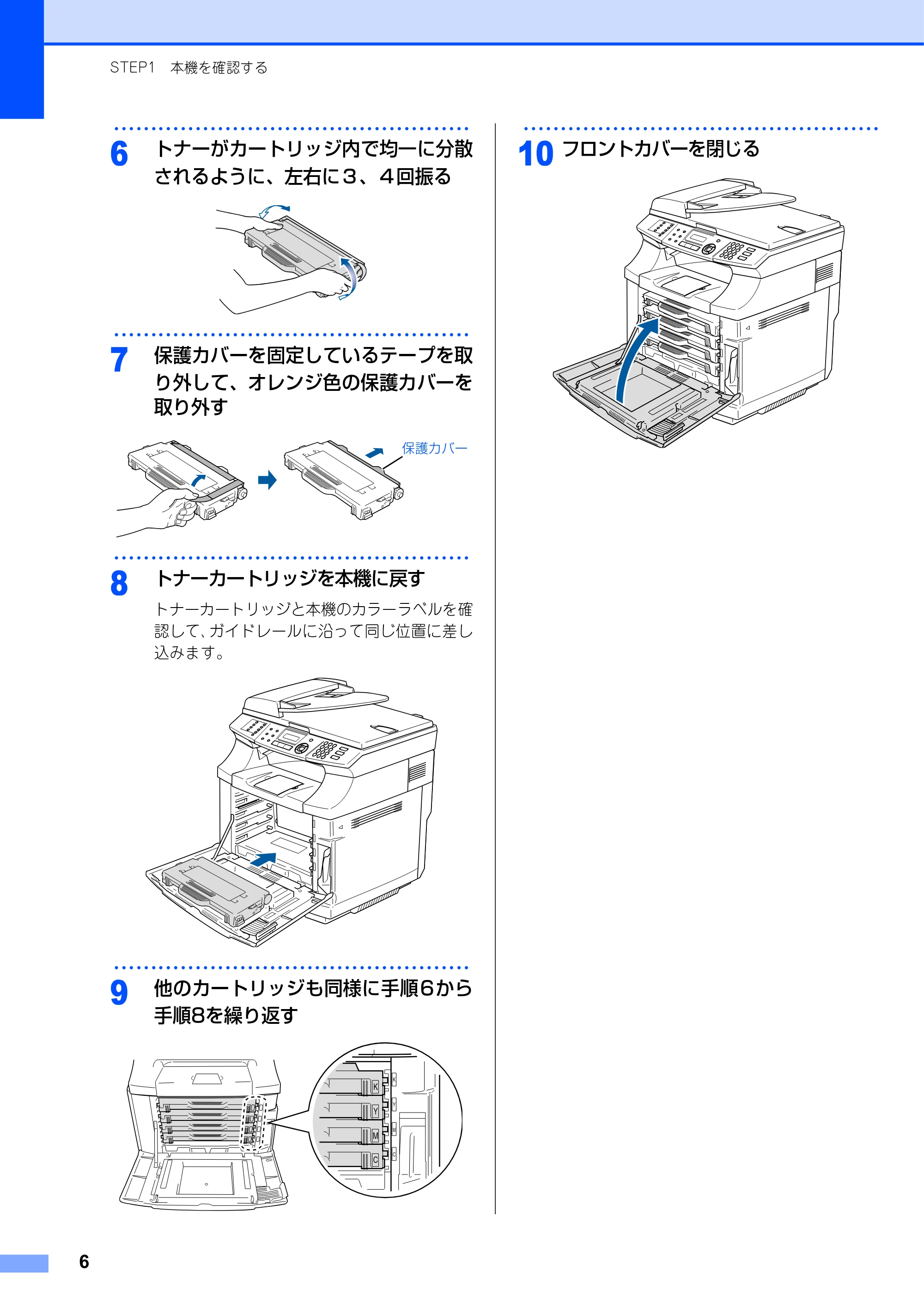 STEP1 本機を確認する

6 トナーがカートリッジ内で均一に分散されるように、左右に3、4回振る

7 保護カバーを固定しているテープを取り外して、オレンジ色の保護カバーを取り外す

保護カバー

8 トナーカートリッジを本機に戻す

トナーカートリッジと本機のカラーラベルを確認して、ガイドレールに沿って同じ位置に差し込みます。

9 他のカートリッジも同様に手順6から手順8を繰り返す

K
Y
M
C

10 フロントカバーを閉じる

6