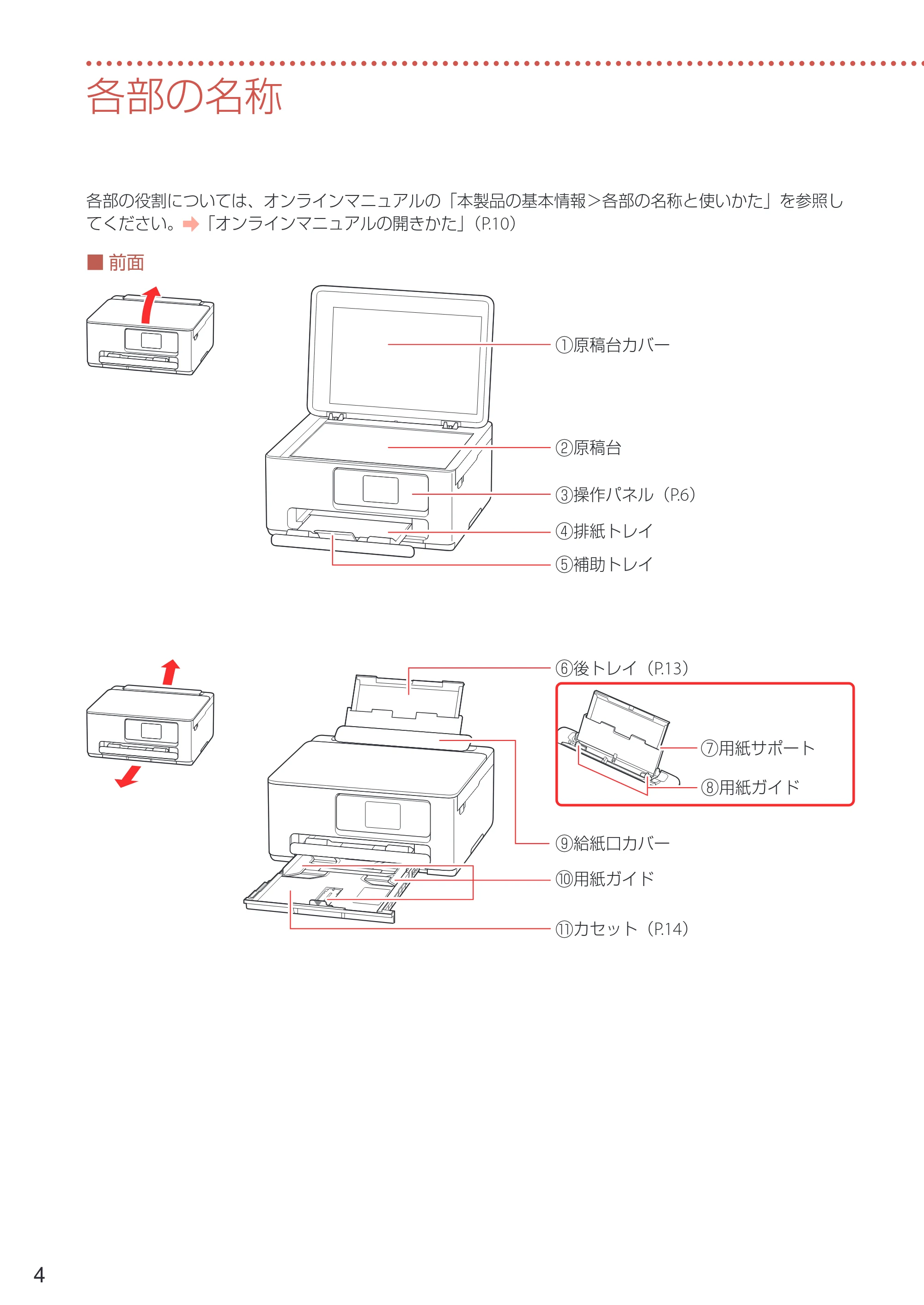 各部の名称

各部の役割については、オンラインマニュアルの「本製品の基本情報>各部の名称と使いかた」を参照してください。➡「オンラインマニュアルの開きかた」(P.10)

■ 前面

①原稿台カバー

②原稿台

③操作パネル(P.6)

④排紙トレイ

⑤補助トレイ

⑥後トレイ(P.13)

⑦用紙サポート

⑧用紙ガイド

⑨給紙口カバー

⑩用紙ガイド

⑪カセット(P.14)

4