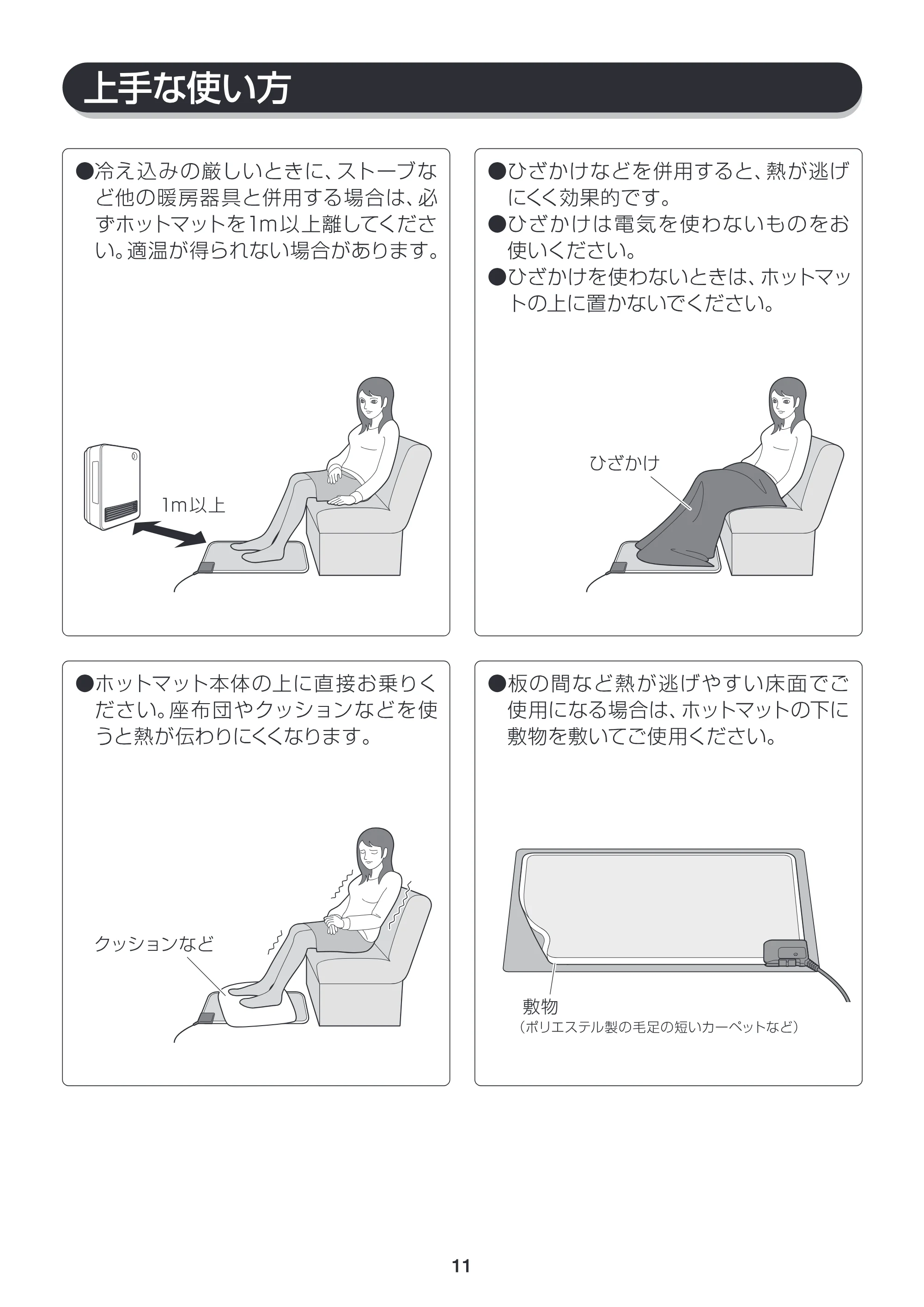 上手な使い方

●冷え込みの厳しいときに、ストーブなど他の暖房器具と併用する場合は、必ずホットマットを1m以上離してください。適温が得られない場合があります。

1m以上

●ひざかけなどを併用すると、熱が逃げにくく効果的です。
●ひざかけは電気を使わないものをお使いください。
●ひざかけを使わないときは、ホットマットの上に置かないでください。

ひざかけ

●ホットマット本体の上に直接お乗りください。座布団やクッションなどを使うと熱が伝わりにくくなります。

クッションなど

●板の間など熱が逃げやすい床面でご使用になる場合は、ホットマットの下に敷物を敷いてご使用ください。

敷物
（ポリエステル製の毛足の短いカーペットなど）

11