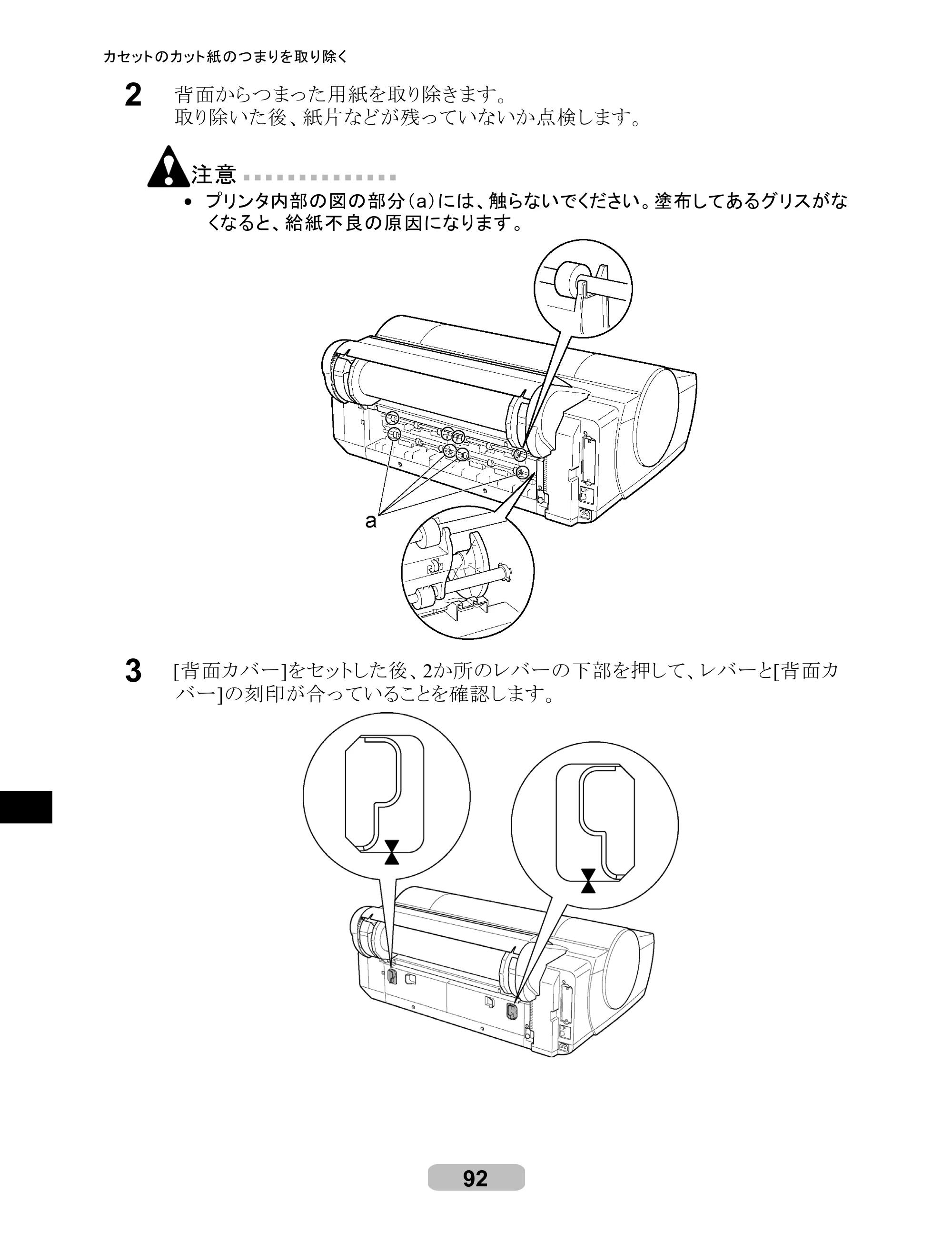 カセットのカット紙のつまりを取り除く

2 背面からつまった用紙を取り除きます。
取り除いた後、紙片などが残っていないか点検します。

注意

• プリンタ内部の図の部分(a)には、触らないでください。塗布してあるグリスがなくなると、給紙不良の原因になります。

a

3 [背面カバー]をセットした後、2か所のレバーの下部を押して、レバーと[背面カバー]の刻印が合っていることを確認します。

92