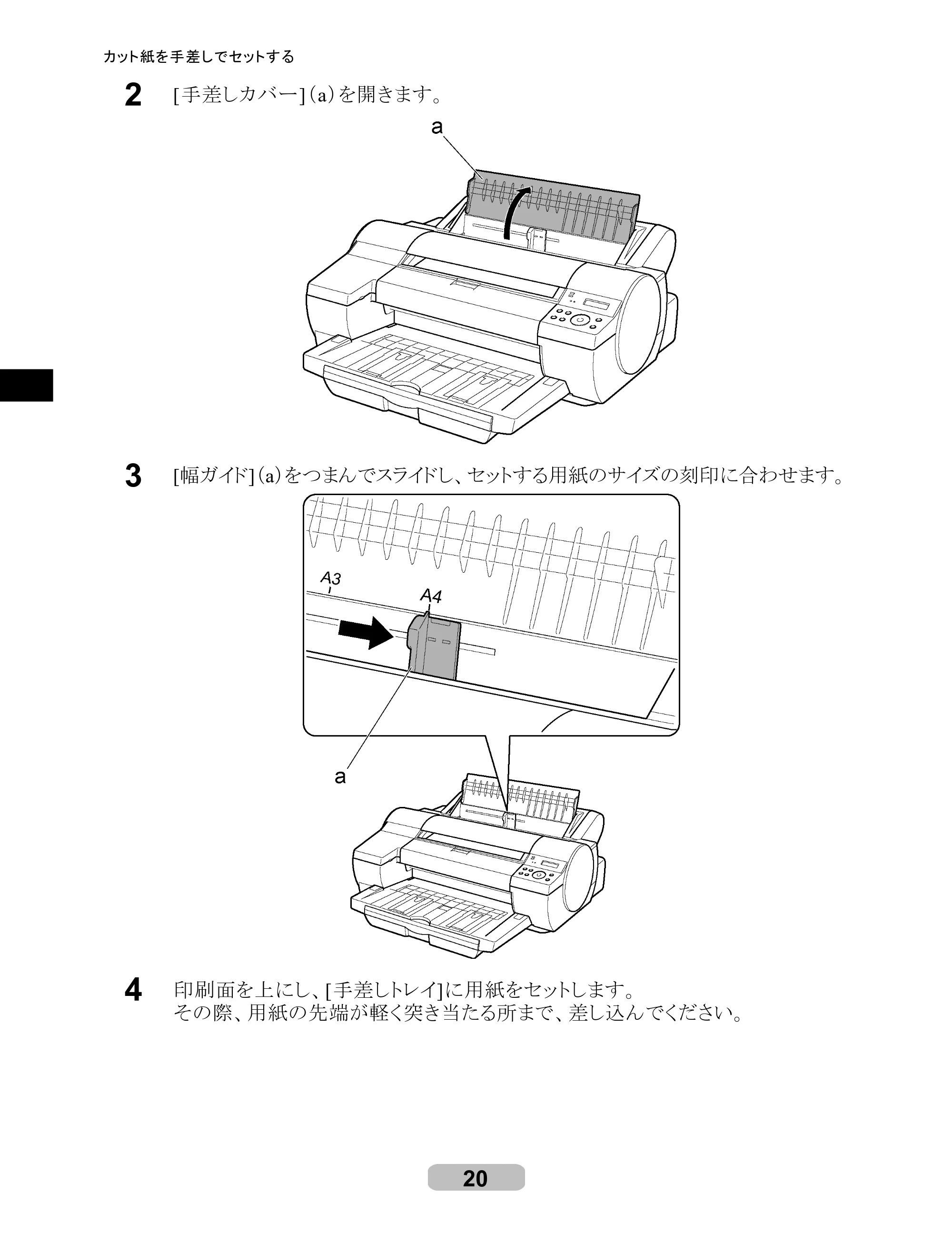 カット紙を手差しでセットする

2 [手差しカバー](a)を開きます。

a

3 [幅ガイド](a)をつまんでスライドし、セットする用紙のサイズの刻印に合わせます。

A3

A4

a

4 印刷面を上にし、[手差しトレイ]に用紙をセットします。
その際、用紙の先端が軽く突き当たる所まで、差し込んでください。

20