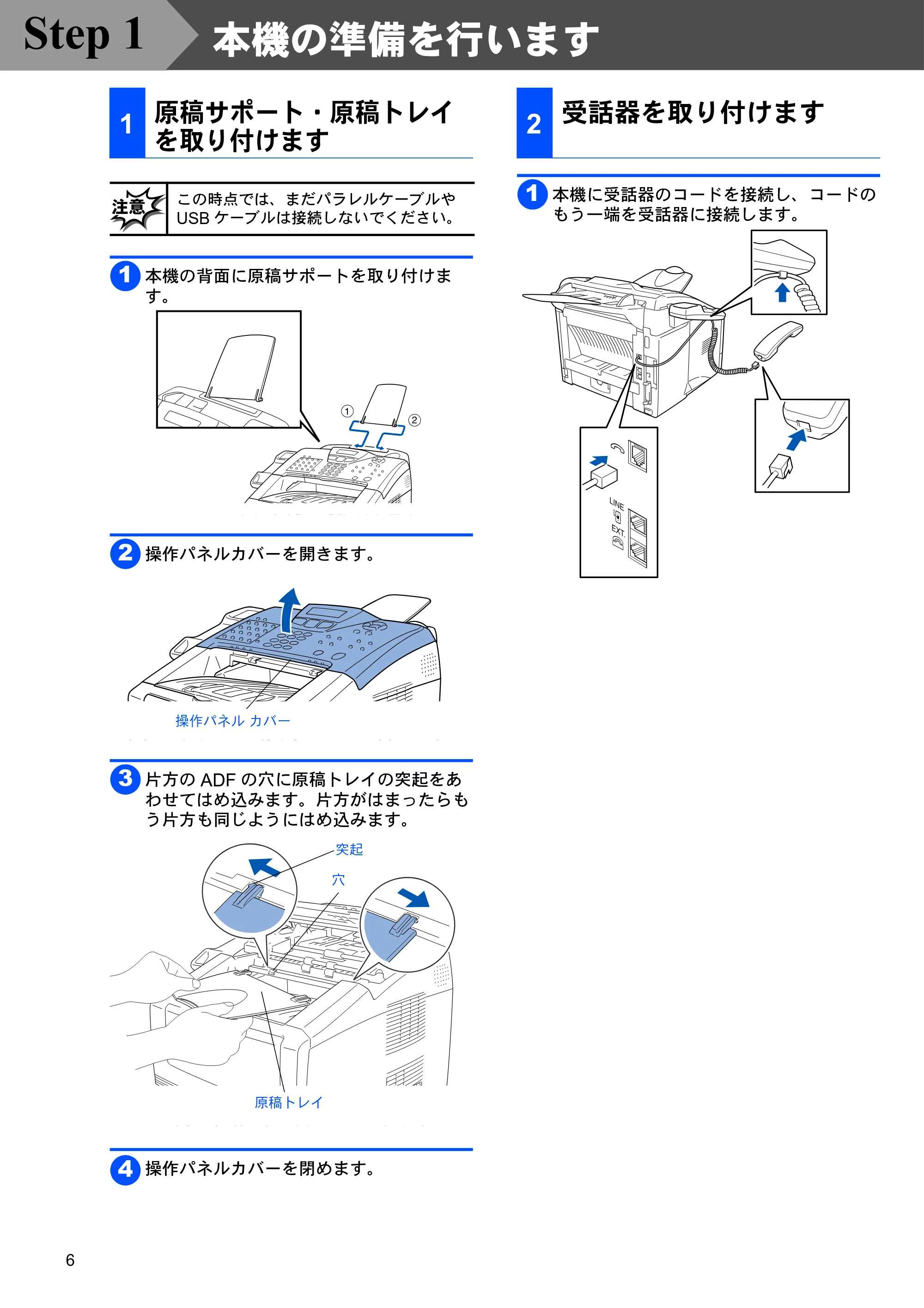 Step 1 本機の準備を行います

1 原稿サポート・原稿トレイを取り付けます

注意 この時点では、まだパラレルケーブルやUSBケーブルは接続しないでください。

1 本機の背面に原稿サポートを取り付けます。

①
②

2 操作パネルカバーを開きます。

操作パネル カバー

3 片方のADFの穴に原稿トレイの突起をあわせてはめ込みます。片方がはまったらもう片方も同じようにはめ込みます。

突起
穴
原稿トレイ

4 操作パネルカバーを閉めます。

2 受話器を取り付けます

1 本機に受話器のコードを接続し、コードのもう一端を受話器に接続します。

LINE
EXT.

6