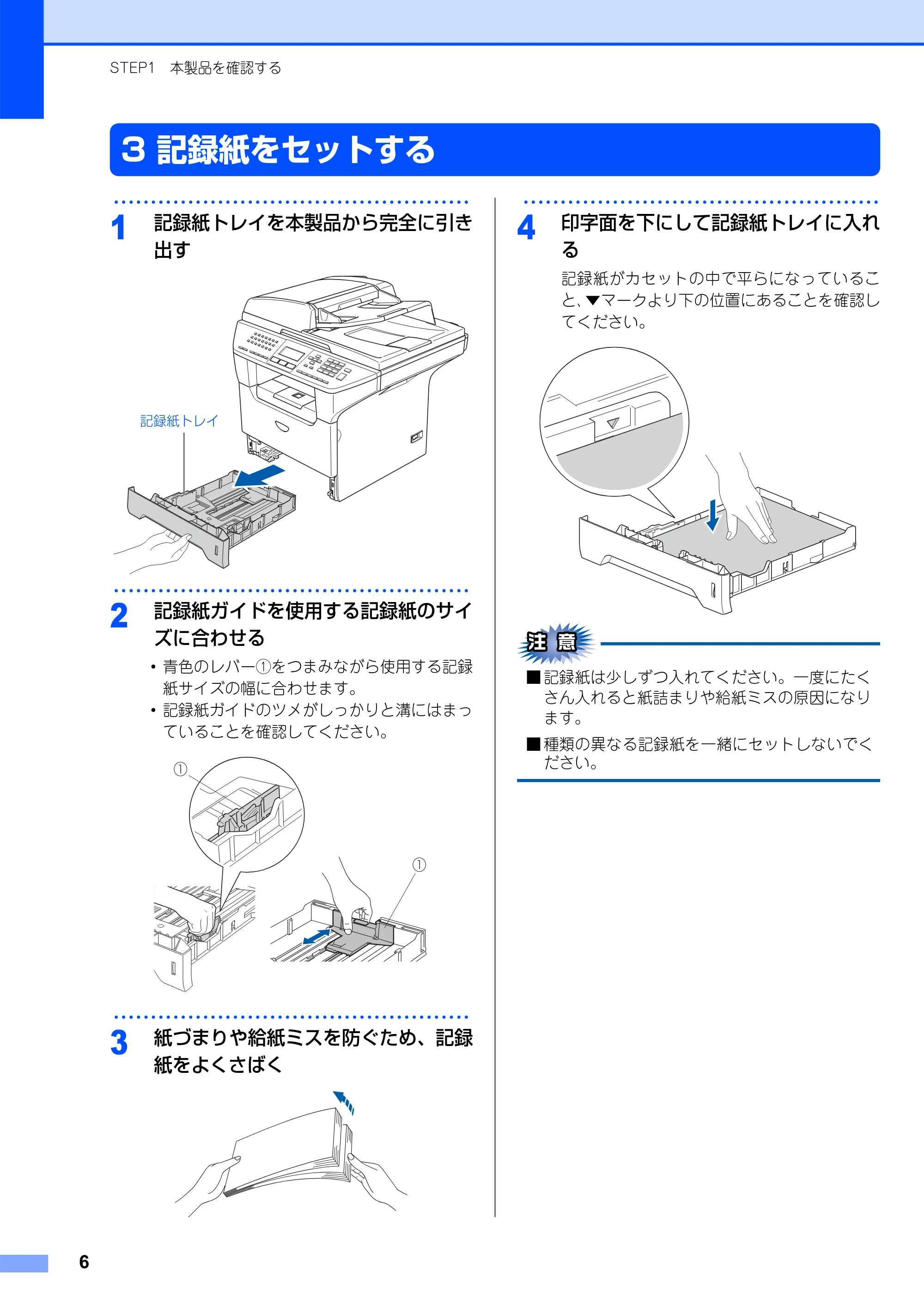 STEP1 本製品を確認する

3 記録紙をセットする

1 記録紙トレイを本製品から完全に引き出す

記録紙トレイ

2 記録紙ガイドを使用する記録紙のサイズに合わせる

• 青色のレバー①をつまみながら使用する記録紙サイズの幅に合わせます。
• 記録紙ガイドのツメがしっかりと溝にはまっていることを確認してください。

①

①

3 紙づまりや給紙ミスを防ぐため、記録紙をよくさばく

4 印字面を下にして記録紙トレイに入れる

記録紙がカセットの中で平らになっていること、▼マークより下の位置にあることを確認してください。

注意

■記録紙は少しずつ入れてください。一度にたくさん入れると紙詰まりや給紙ミスの原因になります。

■種類の異なる記録紙を一緒にセットしないでください。

6