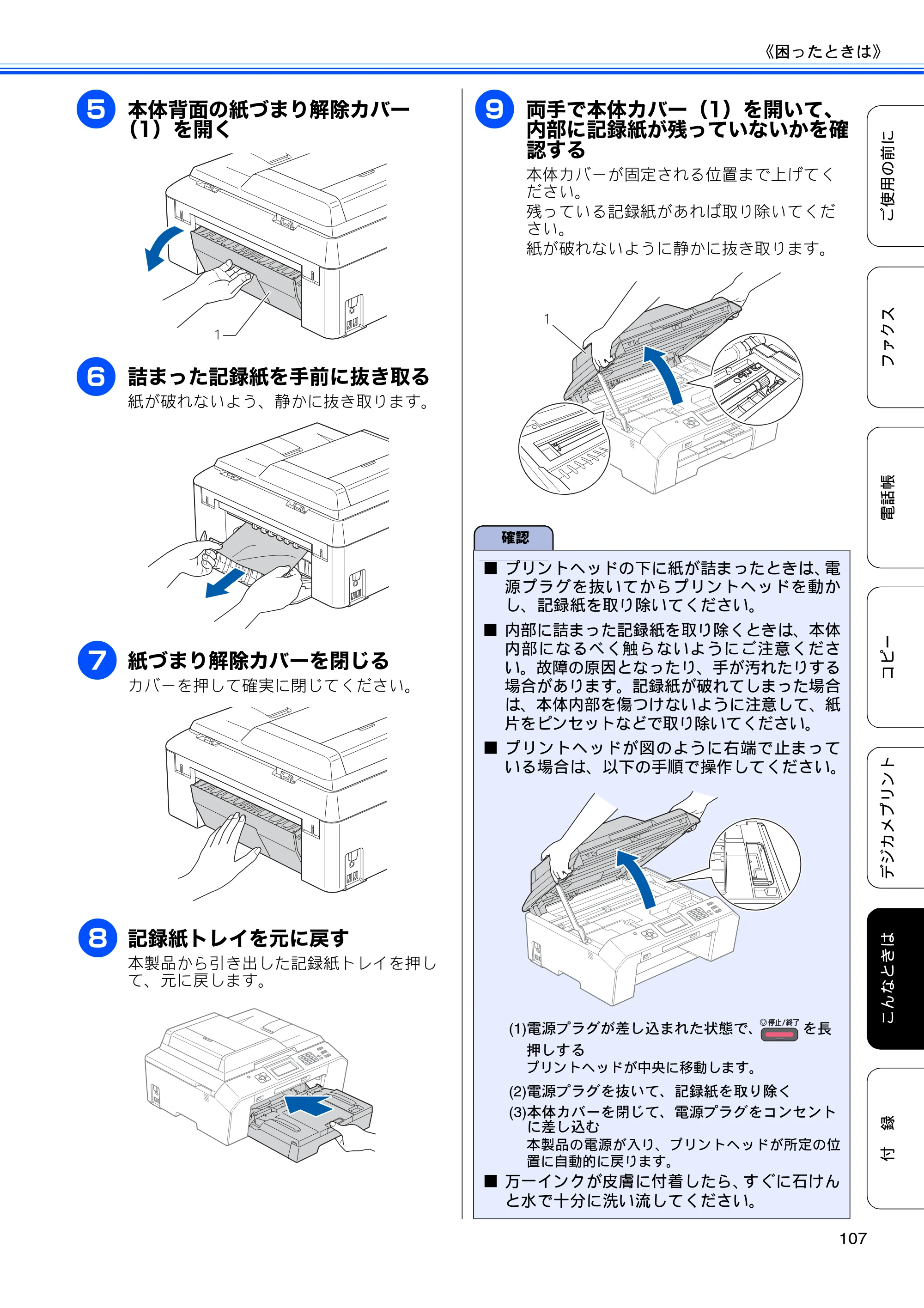 《困ったときは》

5 本体背面の紙づまり解除カバー（1）を開く

1

6 詰まった記録紙を手前に抜き取る

紙が破れないよう、静かに抜き取ります。

7 紙づまり解除カバーを閉じる

カバーを押して確実に閉じてください。

8 記録紙トレイを元に戻す

本製品から引き出した記録紙トレイを押して、元に戻します。

9 両手で本体カバー（1）を開いて、内部に記録紙が残っていないかを確認する

本体カバーが固定される位置まで上げてください。
残っている記録紙があれば取り除いてください。
紙が破れないように静かに抜き取ります。

1

確認

■ プリントヘッドの下に紙が詰まったときは、電源プラグを抜いてからプリントヘッドを動かし、記録紙を取り除いてください。

■ 内部に詰まった記録紙を取り除くときは、本体内部になるべく触らないようにご注意ください。故障の原因となったり、手が汚れたりする場合があります。記録紙が破れてしまった場合は、本体内部を傷つけないように注意して、紙片をピンセットなどで取り除いてください。

■ プリントヘッドが図のように右端で止まっている場合は、以下の手順で操作してください。

(1)電源プラグが差し込まれた状態で、停止/終了を長押しする
プリントヘッドが中央に移動します。

(2)電源プラグを抜いて、記録紙を取り除く

(3)本体カバーを閉じて、電源プラグをコンセントに差し込む
本製品の電源が入り、プリントヘッドが所定の位置に自動的に戻ります。

■ 万一インクが皮膚に付着したら、すぐに石けんと水で十分に洗い流してください。

ご使用の前に
ファクス
電話帳
コピー
デジカメプリント
こんなときは
付録

107