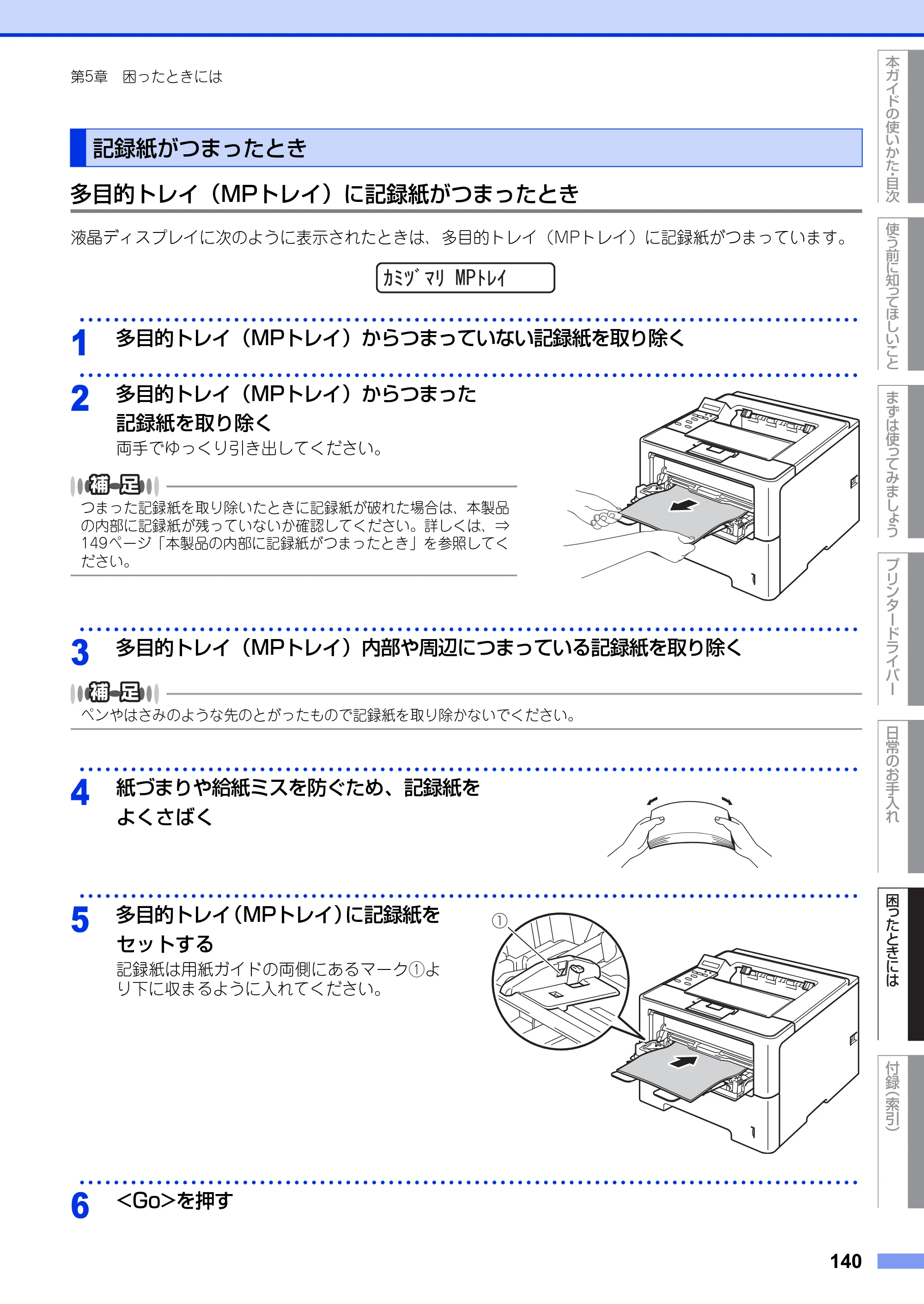 第5章　困ったときには

記録紙がつまったとき

多目的トレイ（MPトレイ）に記録紙がつまったとき

液晶ディスプレイに次のように表示されたときは、多目的トレイ（MPトレイ）に記録紙がつまっています。

カミヅマリ MPトレイ

1 多目的トレイ（MPトレイ）からつまっていない記録紙を取り除く

2 多目的トレイ（MPトレイ）からつまった記録紙を取り除く
両手でゆっくり引き出してください。

補足
つまった記録紙を取り除いたときに記録紙が破れた場合は、本製品の内部に記録紙が残っていないか確認してください。詳しくは、⇒149ページ「本製品の内部に記録紙がつまったとき」を参照してください。

3 多目的トレイ（MPトレイ）内部や周辺につまっている記録紙を取り除く

補足
ペンやはさみのような先のとがったもので記録紙を取り除かないでください。

4 紙づまりや給紙ミスを防ぐため、記録紙をよくさばく

5 多目的トレイ（MPトレイ）に記録紙をセットする
記録紙は用紙ガイドの両側にあるマーク①より下に収まるように入れてください。

①

6 <Go>を押す

本ガイドの使いかた・目次
使う前に知ってほしいこと
まずは使ってみましょう
プリンタードライバー
日常のお手入れ
困ったときには
付録（索引）

140