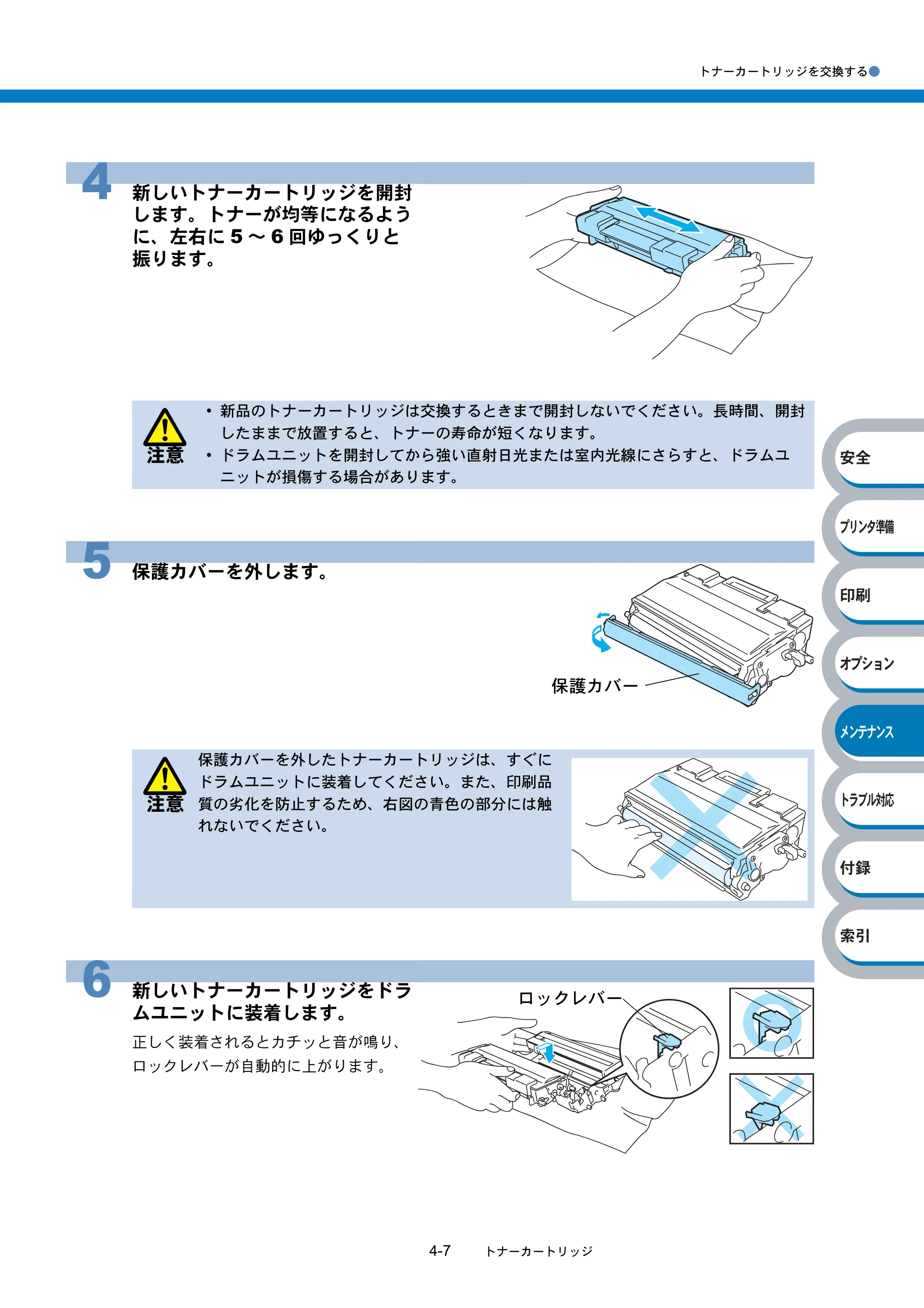 トナーカートリッジを交換する

4
新しいトナーカートリッジを開封します。トナーが均等になるように、左右に5～6回ゆっくりと振ります。

注意
• 新品のトナーカートリッジは交換するときまで開封しないでください。長時間、開封したままで放置すると、トナーの寿命が短くなります。
• ドラムユニットを開封してから強い直射日光または室内光線にさらすと、ドラムユニットが損傷する場合があります。

5
保護カバーを外します。

保護カバー

注意
保護カバーを外したトナーカートリッジは、すぐにドラムユニットに装着してください。また、印刷品質の劣化を防止するため、右図の青色の部分には触れないでください。

6
新しいトナーカートリッジをドラムユニットに装着します。

正しく装着されるとカチッと音が鳴り、ロックレバーが自動的に上がります。

ロックレバー

安全
プリンタ準備
印刷
オプション
メンテナンス
トラブル対応
付録
索引

4-7 トナーカートリッジ