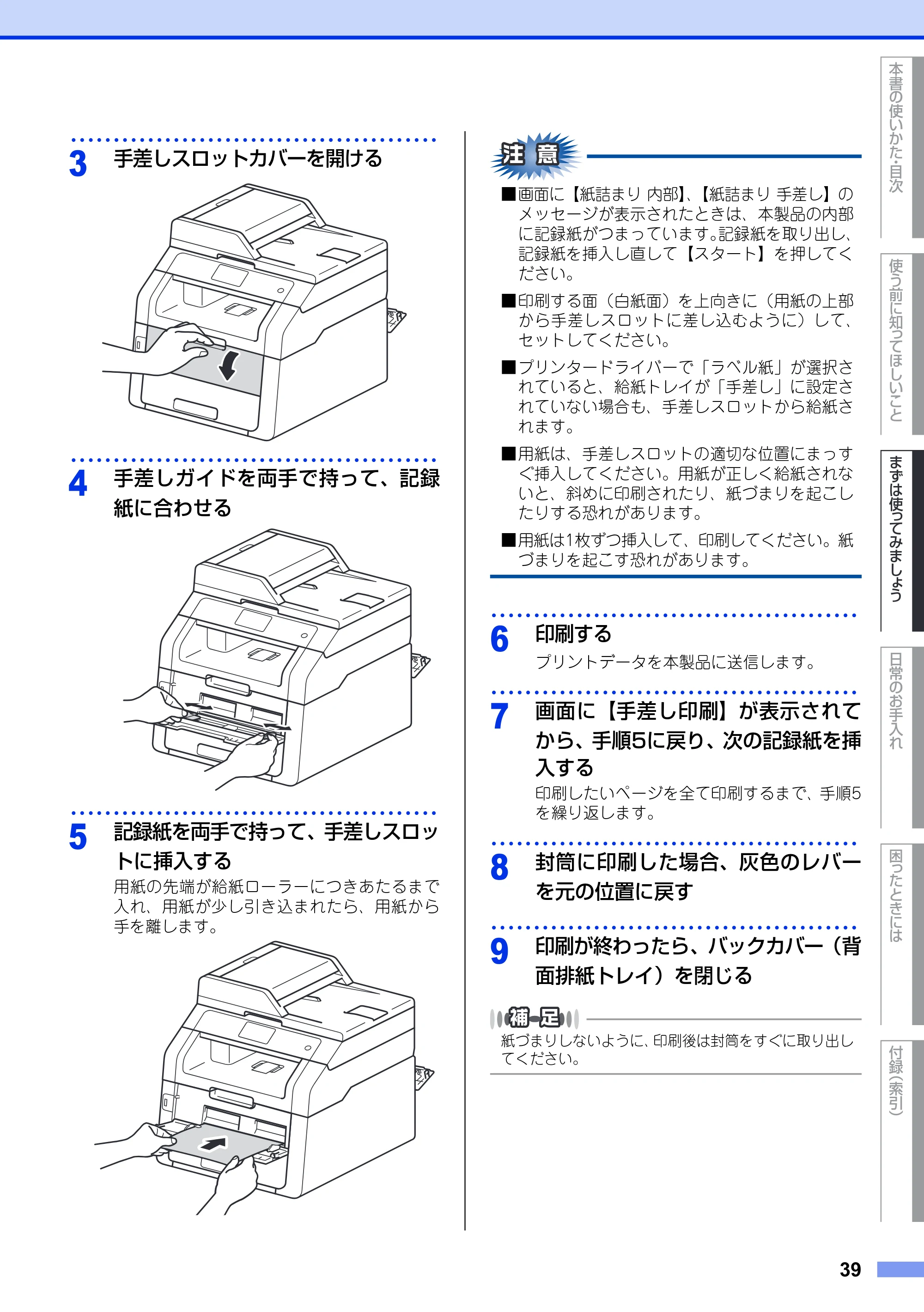 3 手差しスロットカバーを開ける

4 手差しガイドを両手で持って、記録紙に合わせる

5 記録紙を両手で持って、手差しスロットに挿入する

用紙の先端が給紙ローラーにつきあたるまで入れ、用紙が少し引き込まれたら、用紙から手を離します。

注意

■画面に【紙詰まり 内部】、【紙詰まり 手差し】のメッセージが表示されたときは、本製品の内部に記録紙がつまっています。記録紙を取り出し、記録紙を挿入し直して【スタート】を押してください。

■印刷する面（白紙面）を上向きに（用紙の上部から手差しスロットに差し込むように）して、セットしてください。

■プリンタードライバーで「ラベル紙」が選択されていると、給紙トレイが「手差し」に設定されていない場合も、手差しスロットから給紙されます。

■用紙は、手差しスロットの適切な位置にまっすぐ挿入してください。用紙が正しく給紙されないと、斜めに印刷されたり、紙づまりを起こしたりする恐れがあります。

■用紙は1枚ずつ挿入して、印刷してください。紙づまりを起こす恐れがあります。

6 印刷する

プリントデータを本製品に送信します。

7 画面に【手差し印刷】が表示されてから、手順5に戻り、次の記録紙を挿入する

印刷したいページを全て印刷するまで、手順5を繰り返します。

8 封筒に印刷した場合、灰色のレバーを元の位置に戻す

9 印刷が終わったら、バックカバー（背面排紙トレイ）を閉じる

補足

紙づまりしないように、印刷後は封筒をすぐに取り出してください。

本書の使いかた・目次

使う前に知ってほしいこと

まずは使ってみましょう

日常のお手入れ

困ったときには

付録（索引）

39