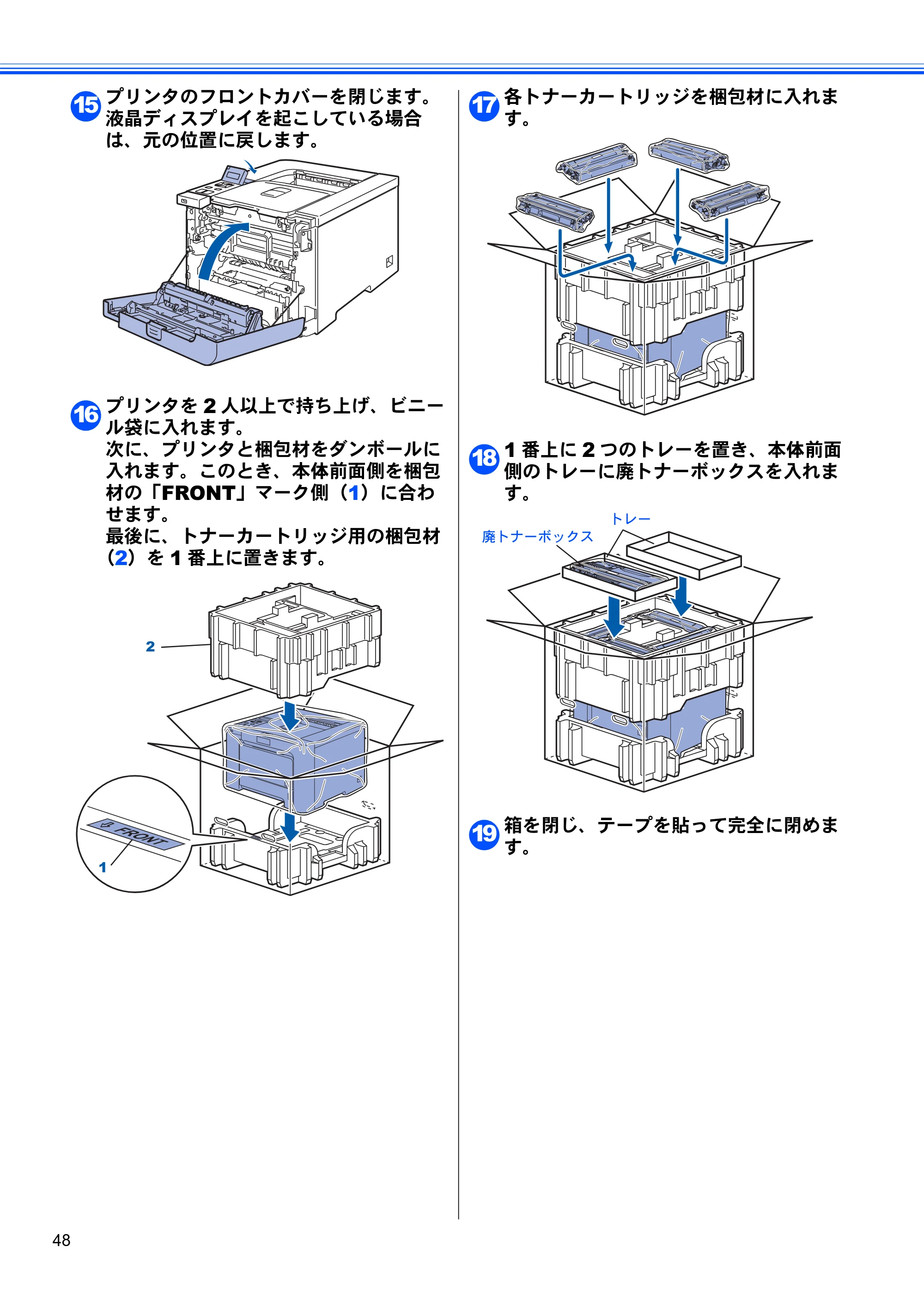 15 プリンタのフロントカバーを閉じます。液晶ディスプレイを起こしている場合は、元の位置に戻します。

16 プリンタを2人以上で持ち上げ、ビニール袋に入れます。
次に、プリンタと梱包材をダンボールに入れます。このとき、本体前面側を梱包材の「FRONT」マーク側（1）に合わせます。
最後に、トナーカートリッジ用の梱包材（2）を1番上に置きます。

2

FRONT

1

17 各トナーカートリッジを梱包材に入れます。

18 1番上に2つのトレーを置き、本体前面側のトレーに廃トナーボックスを入れます。

トレー
廃トナーボックス

19 箱を閉じ、テープを貼って完全に閉めます。

48