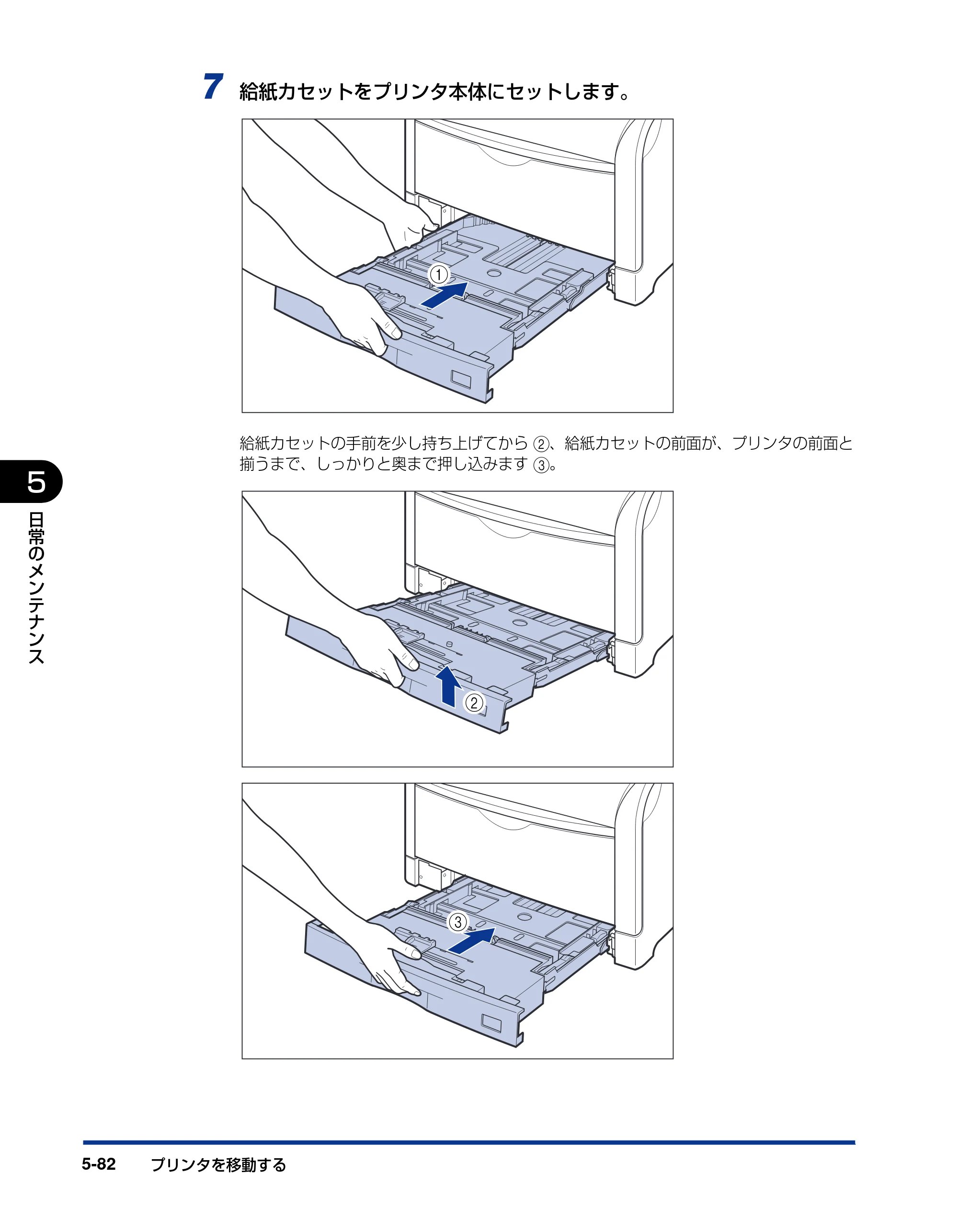 7 給紙カセットをプリンタ本体にセットします。

①

給紙カセットの手前を少し持ち上げてから②、給紙カセットの前面が、プリンタの前面と揃うまで、しっかりと奥まで押し込みます③。

②

③

5

日常のメンテナンス

5-82 プリンタを移動する