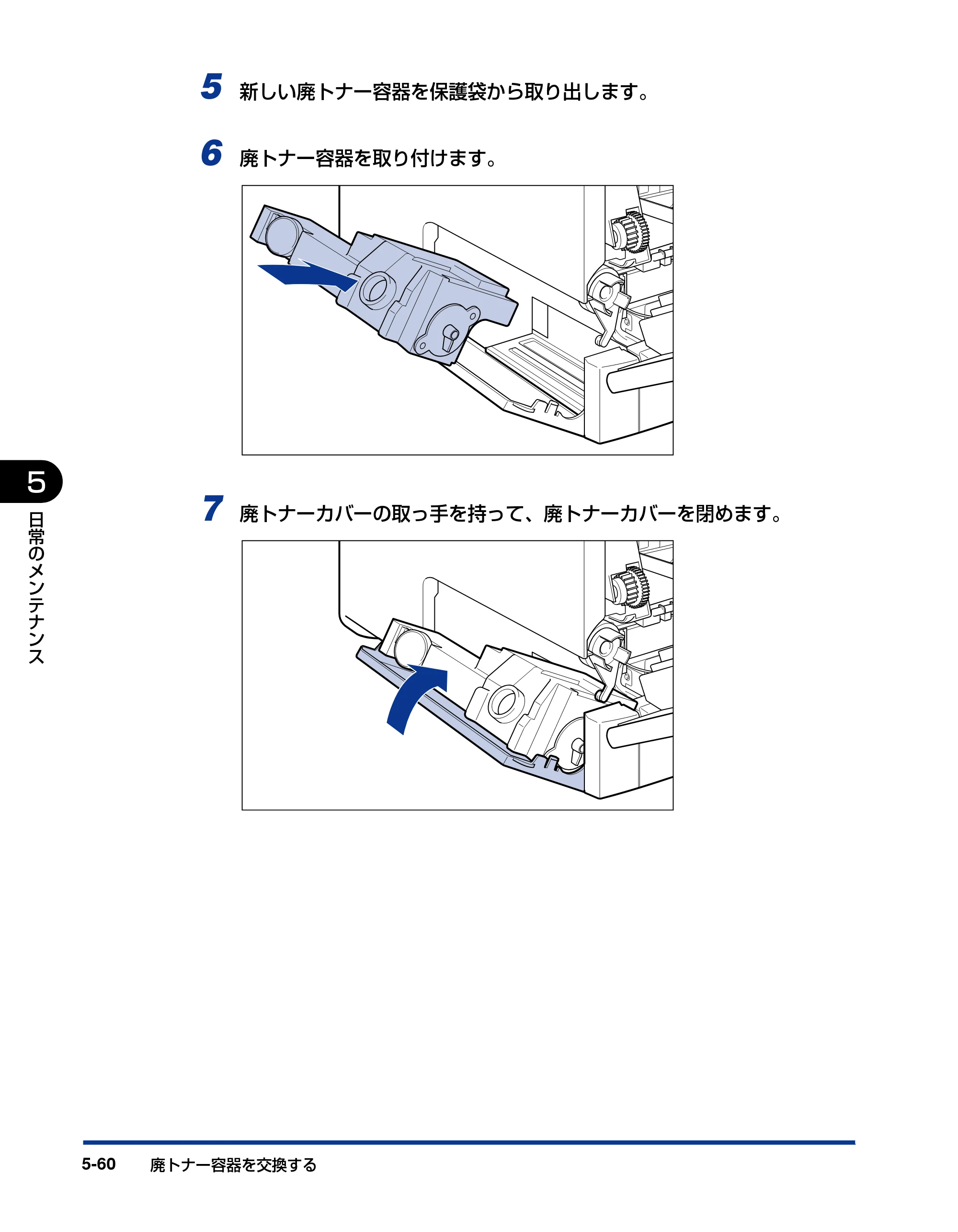 5 新しい廃トナー容器を保護袋から取り出します。

6 廃トナー容器を取り付けます。

5
日常のメンテナンス

7 廃トナーカバーの取っ手を持って、廃トナーカバーを閉めます。

5-60 廃トナー容器を交換する