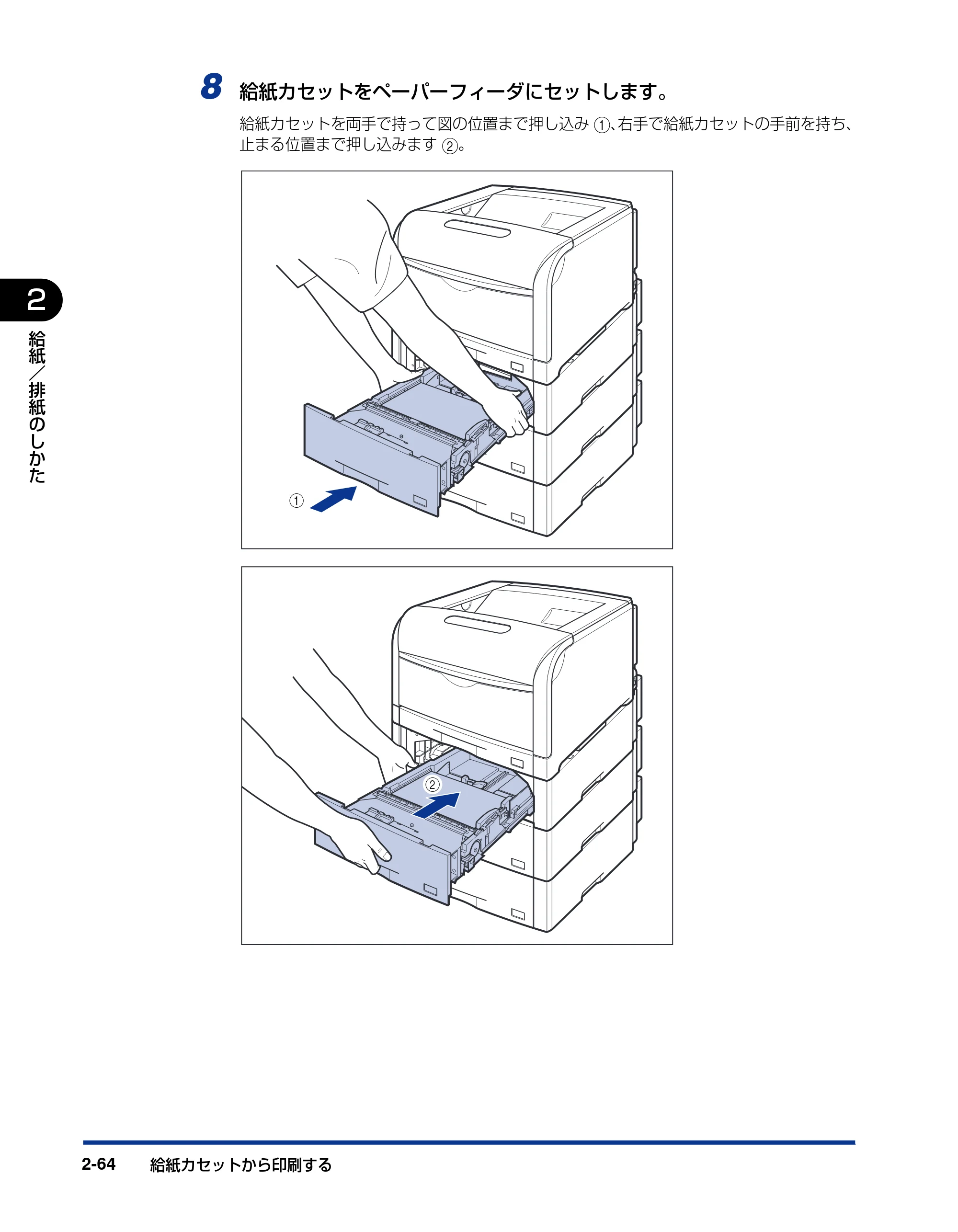 8 給紙カセットをペーパーフィーダにセットします。

給紙カセットを両手で持って図の位置まで押し込み ①、右手で給紙カセットの手前を持ち、止まる位置まで押し込みます ②。

2

給紙／排紙のしかた

①

②

2-64 給紙カセットから印刷する