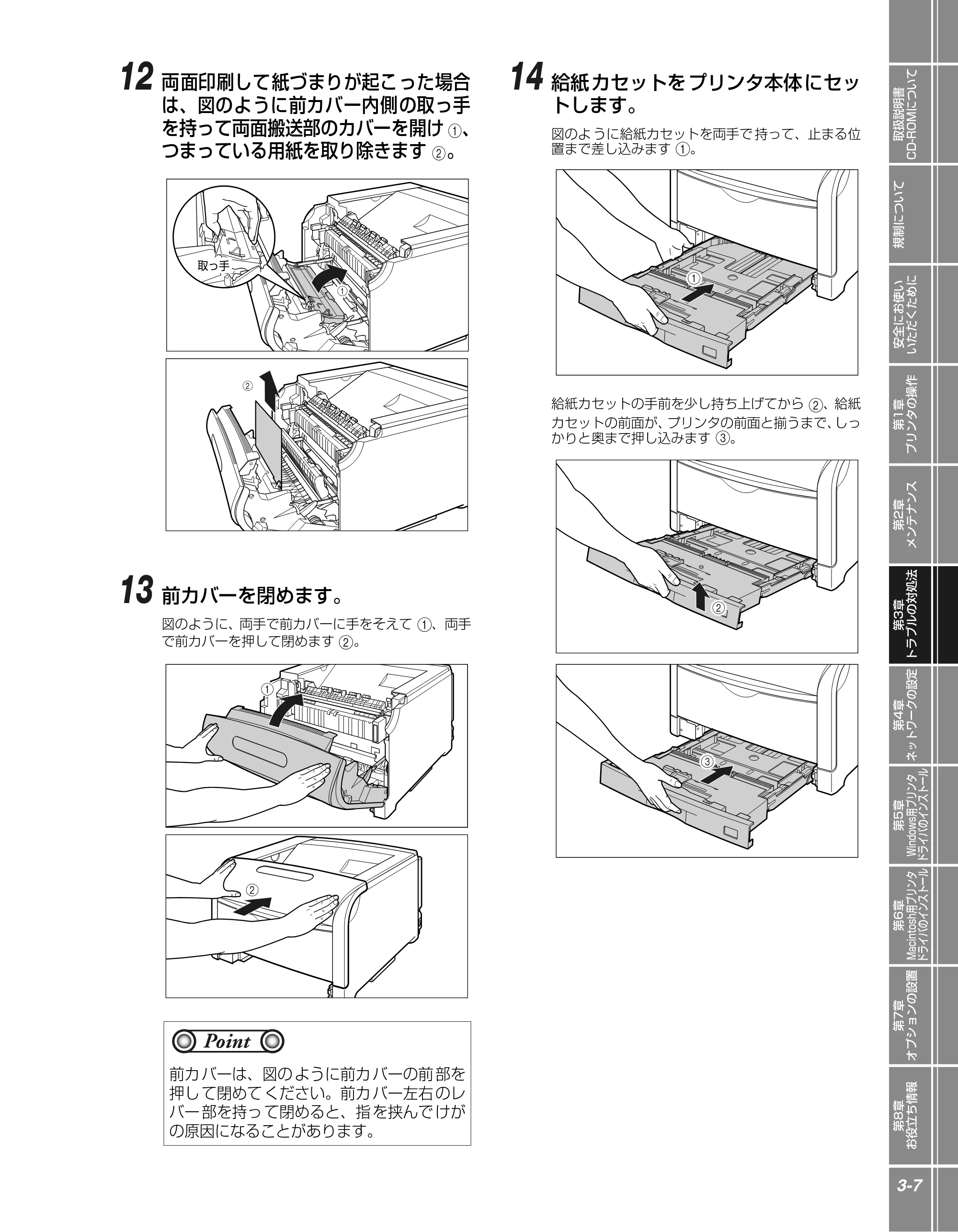 12 両面印刷して紙づまりが起こった場合は、図のように前カバー内側の取っ手を持って両面搬送部のカバーを開け①、つまっている用紙を取り除きます②。

取っ手

①

②

13 前カバーを閉めます。

図のように、両手で前カバーに手をそえて①、両手で前カバーを押して閉めます②。

①

②

Point

前カバーは、図のように前カバーの前部を押して閉めてください。前カバー左右のレバー部を持って閉めると、指を挟んでけがの原因になることがあります。

14 給紙カセットをプリンタ本体にセットします。

図のように給紙カセットを両手で持って、止まる位置まで差し込みます①。

①

給紙カセットの手前を少し持ち上げてから②、給紙カセットの前面が、プリンタの前面と揃うまで、しっかりと奥まで押し込みます③。

②

③

取扱説明書
CD-ROMについて

規制について

安全にお使い
いただくために

第1章
プリンタの操作

第2章
メンテナンス

第3章
トラブルの対処法

第4章
ネットワークの設定

第5章
Windows用プリンタ
ドライバのインストール

第6章
Macintosh用プリンタ
ドライバのインストール

第7章
オプションの設置

第8章
お役立ち情報

3-7