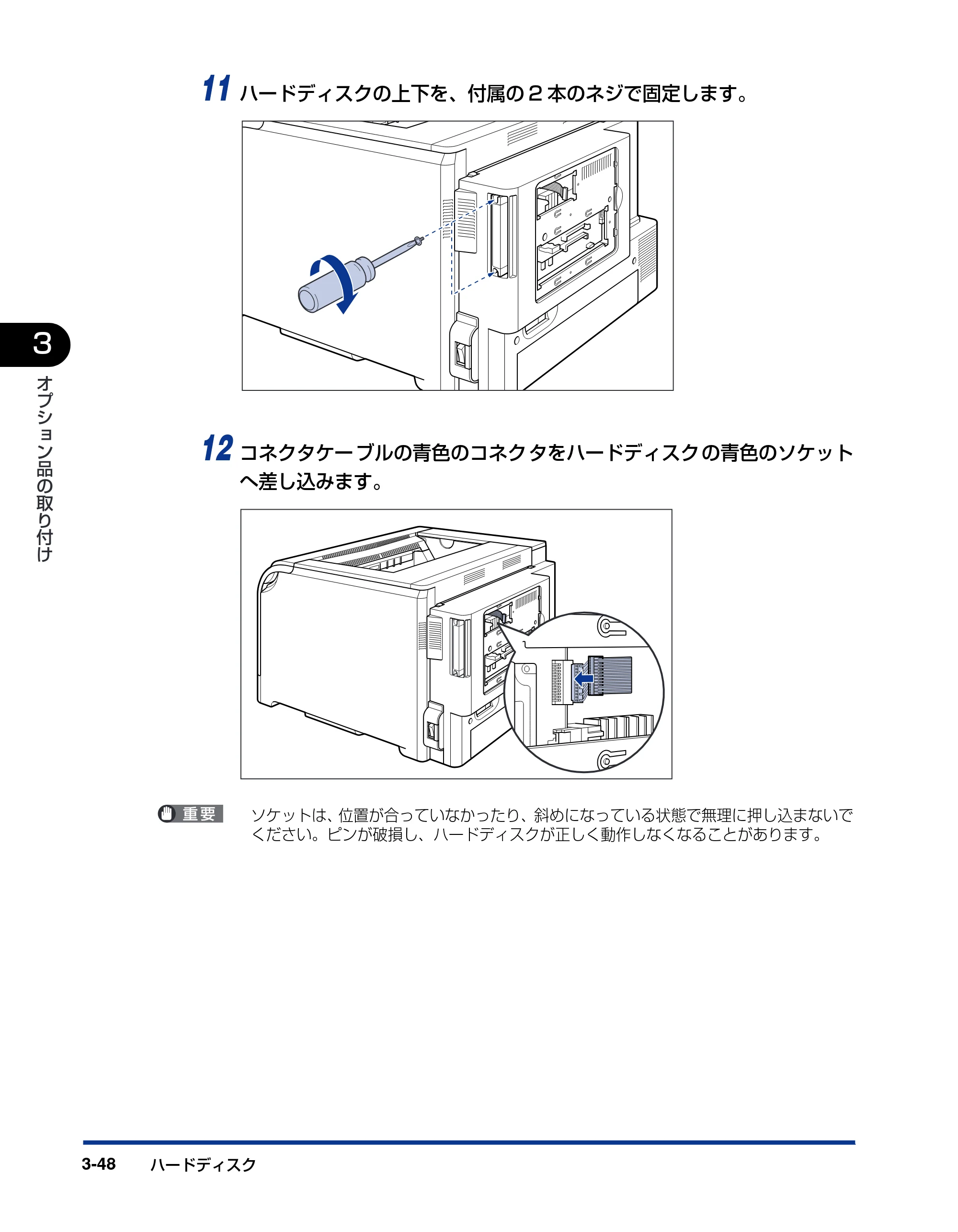 11 ハードディスクの上下を、付属の2本のネジで固定します。

3

オプション品の取り付け

12 コネクタケーブルの青色のコネクタをハードディスクの青色のソケットへ差し込みます。

重要

ソケットは、位置が合っていなかったり、斜めになっている状態で無理に押し込まないでください。ピンが破損し、ハードディスクが正しく動作しなくなることがあります。

3-48 ハードディスク