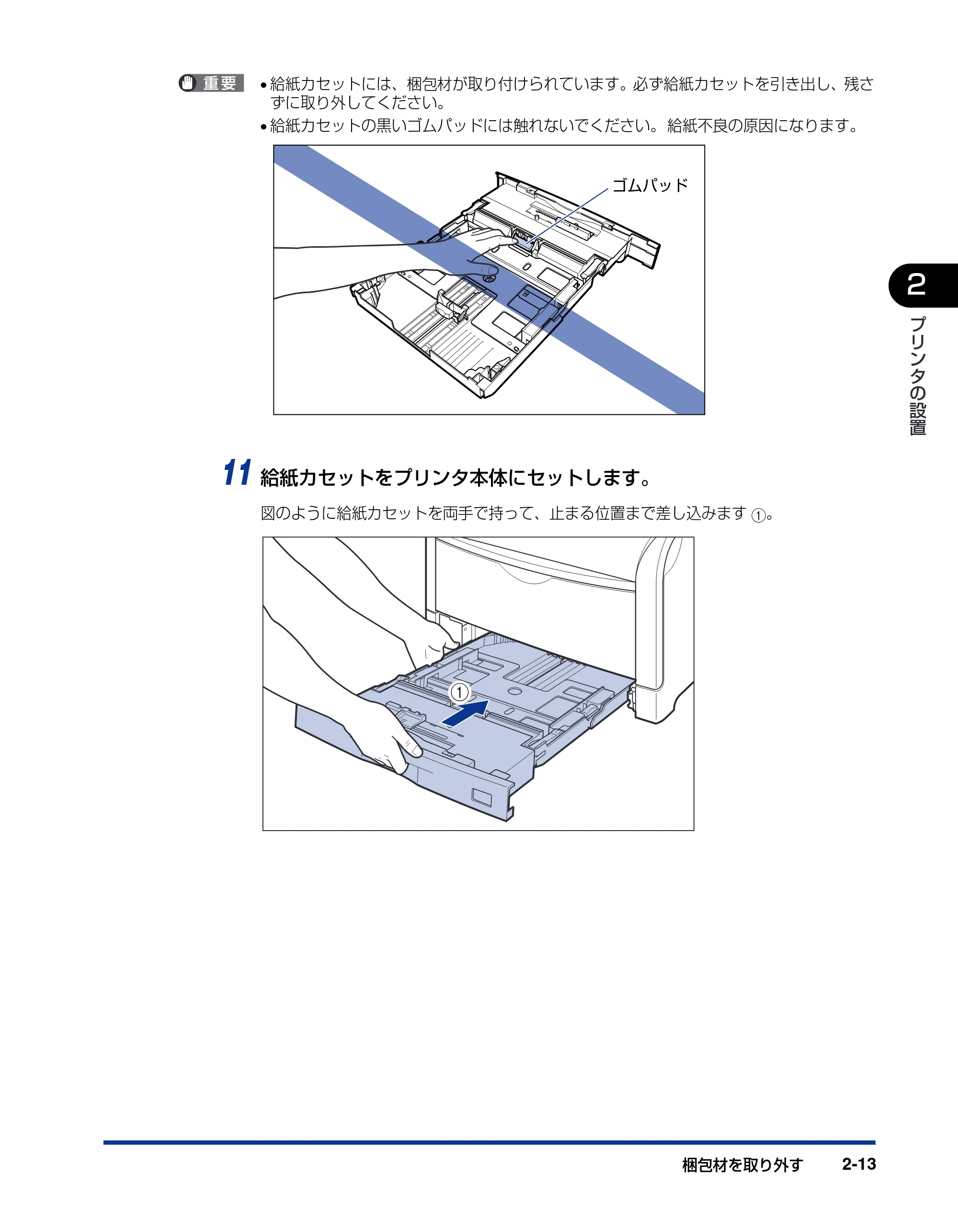 重要

• 給紙カセットには、梱包材が取り付けられています。必ず給紙カセットを引き出し、残さずに取り外してください。

• 給紙カセットの黒いゴムパッドには触れないでください。給紙不良の原因になります。

ゴムパッド

2

プリンタの設置

11 給紙カセットをプリンタ本体にセットします。

図のように給紙カセットを両手で持って、止まる位置まで差し込みます①。

①

梱包材を取り外す 2-13