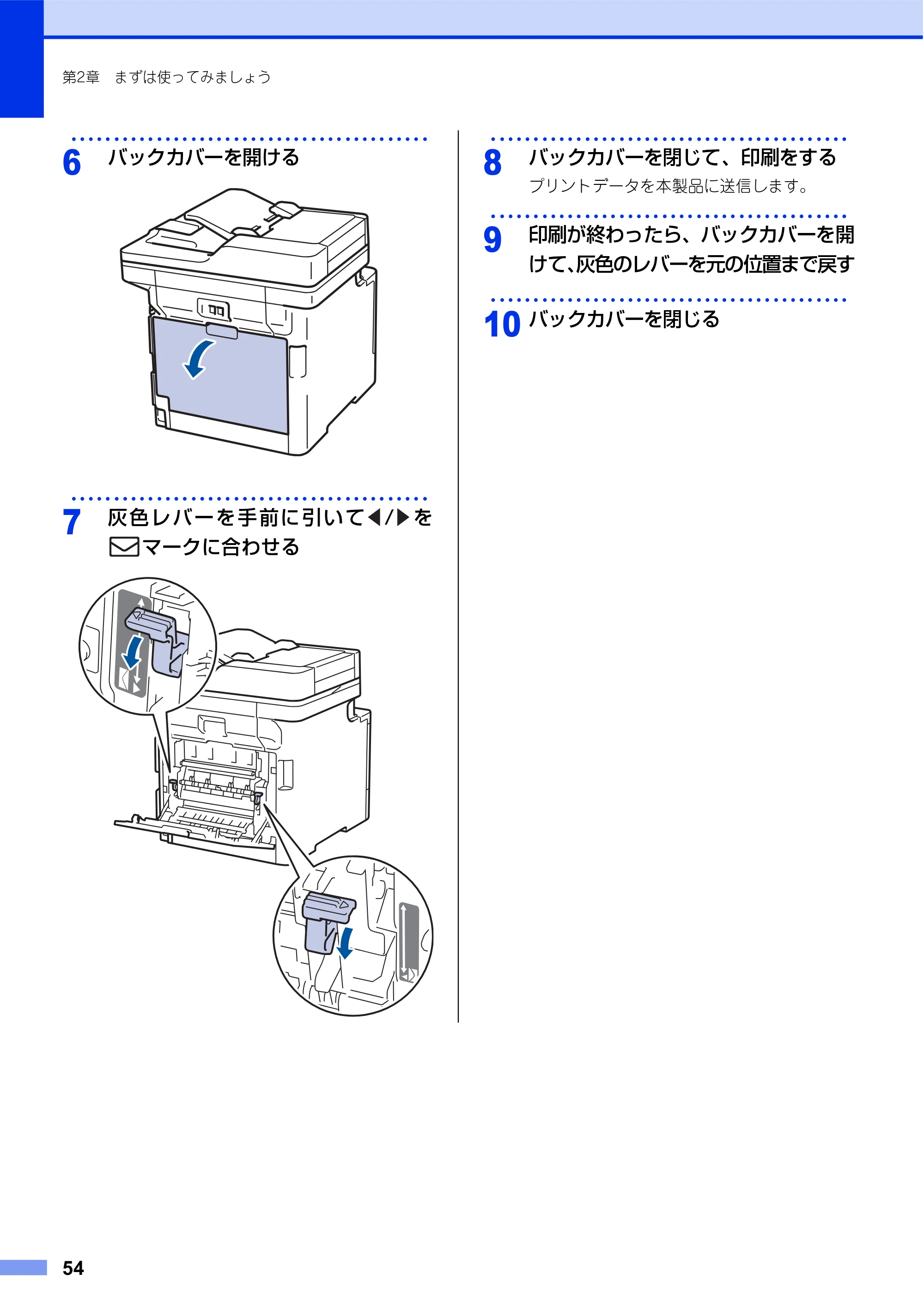 第2章　まずは使ってみましょう

6 バックカバーを開ける

7 灰色レバーを手前に引いて◀/▶を✉マークに合わせる

8 バックカバーを閉じて、印刷をする

プリントデータを本製品に送信します。

9 印刷が終わったら、バックカバーを開けて、灰色のレバーを元の位置まで戻す

10 バックカバーを閉じる

54