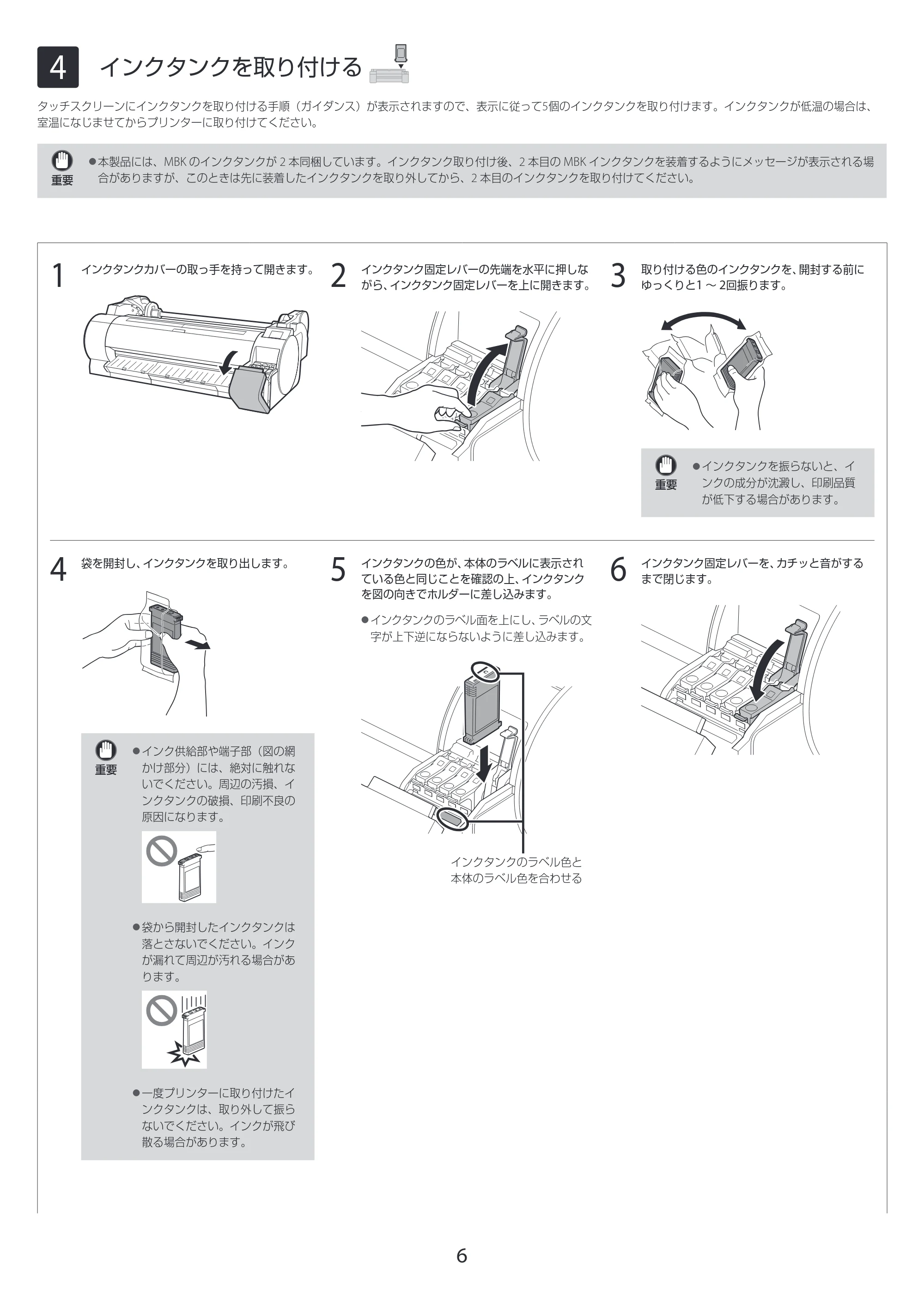 4 インクタンクを取り付ける

タッチスクリーンにインクタンクを取り付ける手順（ガイダンス）が表示されますので、表示に従って5個のインクタンクを取り付けます。インクタンクが低温の場合は、室温になじませてからプリンターに取り付けてください。

重要
●本製品には、MBK のインクタンクが 2 本同梱しています。インクタンク取り付け後、2 本目の MBK インクタンクを装着するようにメッセージが表示される場合がありますが、このときは先に装着したインクタンクを取り外してから、2 本目のインクタンクを取り付けてください。

1 インクタンクカバーの取っ手を持って開きます。

2 インクタンク固定レバーの先端を水平に押しながら、インクタンク固定レバーを上に開きます。

3 取り付ける色のインクタンクを、開封する前にゆっくりと1 ～ 2回振ります。

重要
●インクタンクを振らないと、インクの成分が沈澱し、印刷品質が低下する場合があります。

4 袋を開封し、インクタンクを取り出します。

重要
●インク供給部や端子部（図の網かけ部分）には、絶対に触れないでください。周辺の汚損、インクタンクの破損、印刷不良の原因になります。

●袋から開封したインクタンクは落とさないでください。インクが漏れて周辺が汚れる場合があります。

●一度プリンターに取り付けたインクタンクは、取り外して振らないでください。インクが飛び散る場合があります。

5 インクタンクの色が、本体のラベルに表示されている色と同じことを確認の上、インクタンクを図の向きでホルダーに差し込みます。

●インクタンクのラベル面を上にし、ラベルの文字が上下逆にならないように差し込みます。

インクタンクのラベル色と本体のラベル色を合わせる

6 インクタンク固定レバーを、カチッと音がするまで閉じます。

6