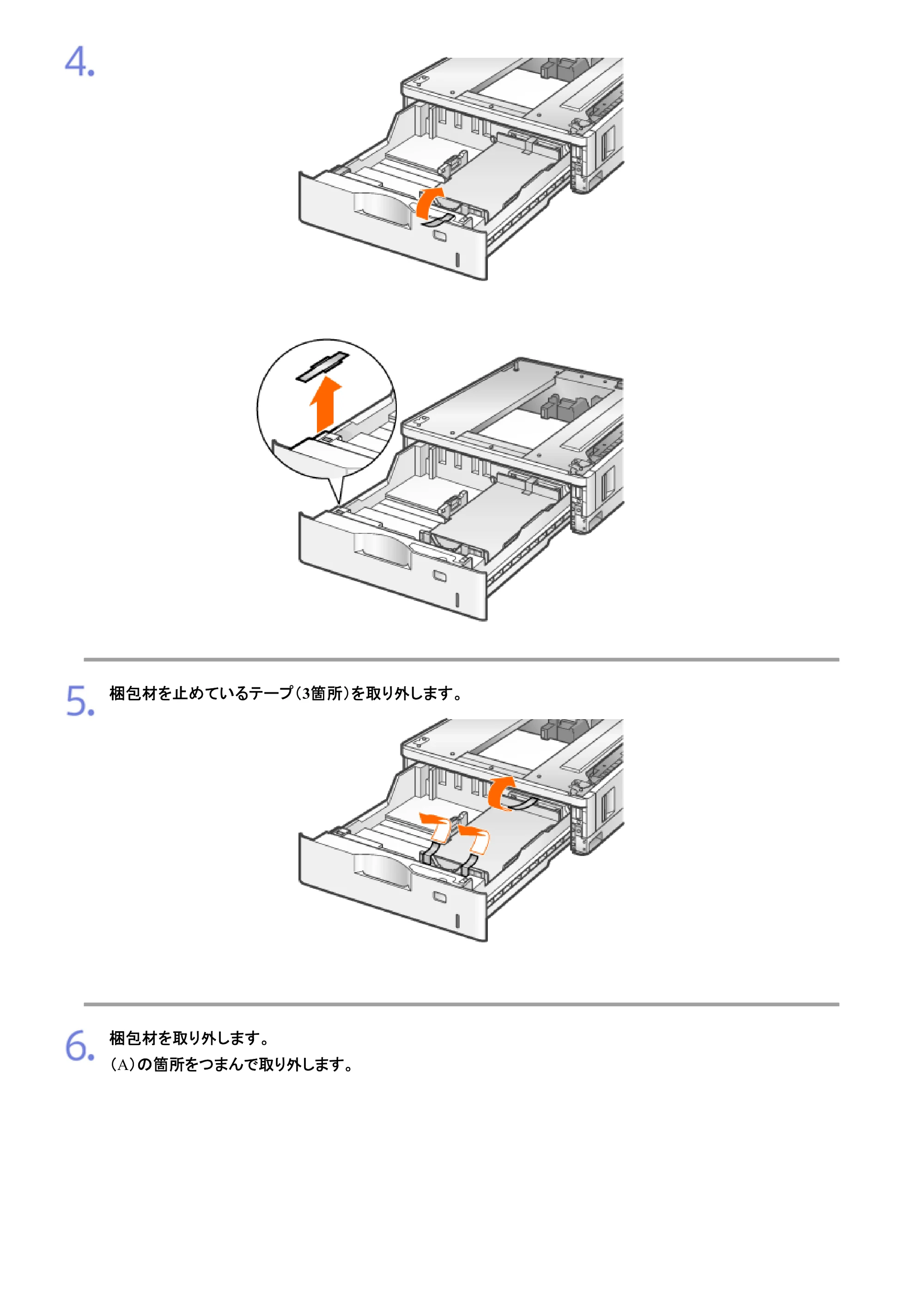 4.

5. 梱包材を止めているテープ(3箇所)を取り外します。

6. 梱包材を取り外します。
(A)の箇所をつまんで取り外します。