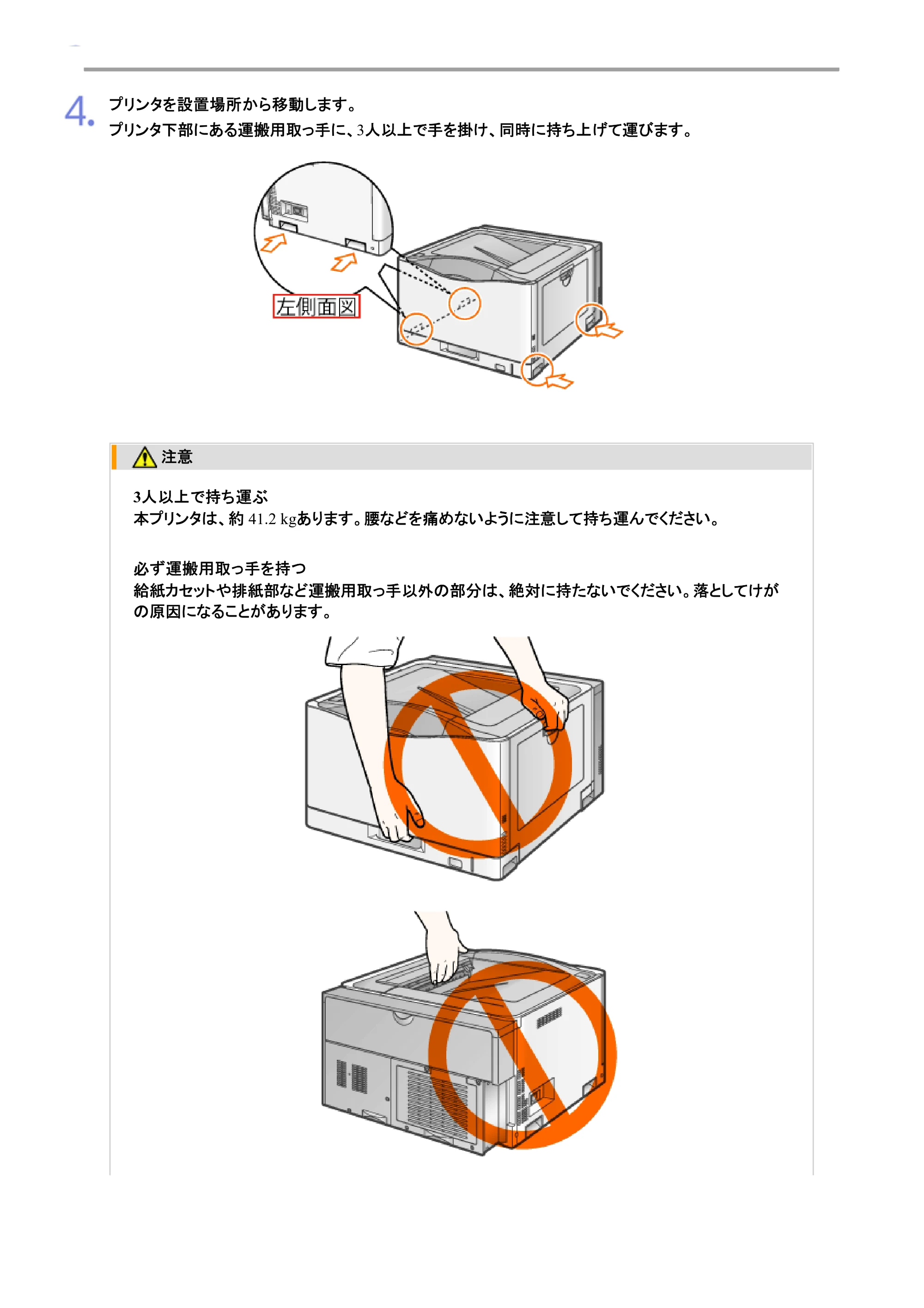 4. プリンタを設置場所から移動します。
プリンタ下部にある運搬用取っ手に、3人以上で手を掛け、同時に持ち上げて運びます。

左側面図

注意

3人以上で持ち運ぶ
本プリンタは、約41.2 kgあります。腰などを痛めないように注意して持ち運んでください。

必ず運搬用取っ手を持つ
給紙カセットや排紙部など運搬用取っ手以外の部分は、絶対に持たないでください。落としてけがの原因になることがあります。