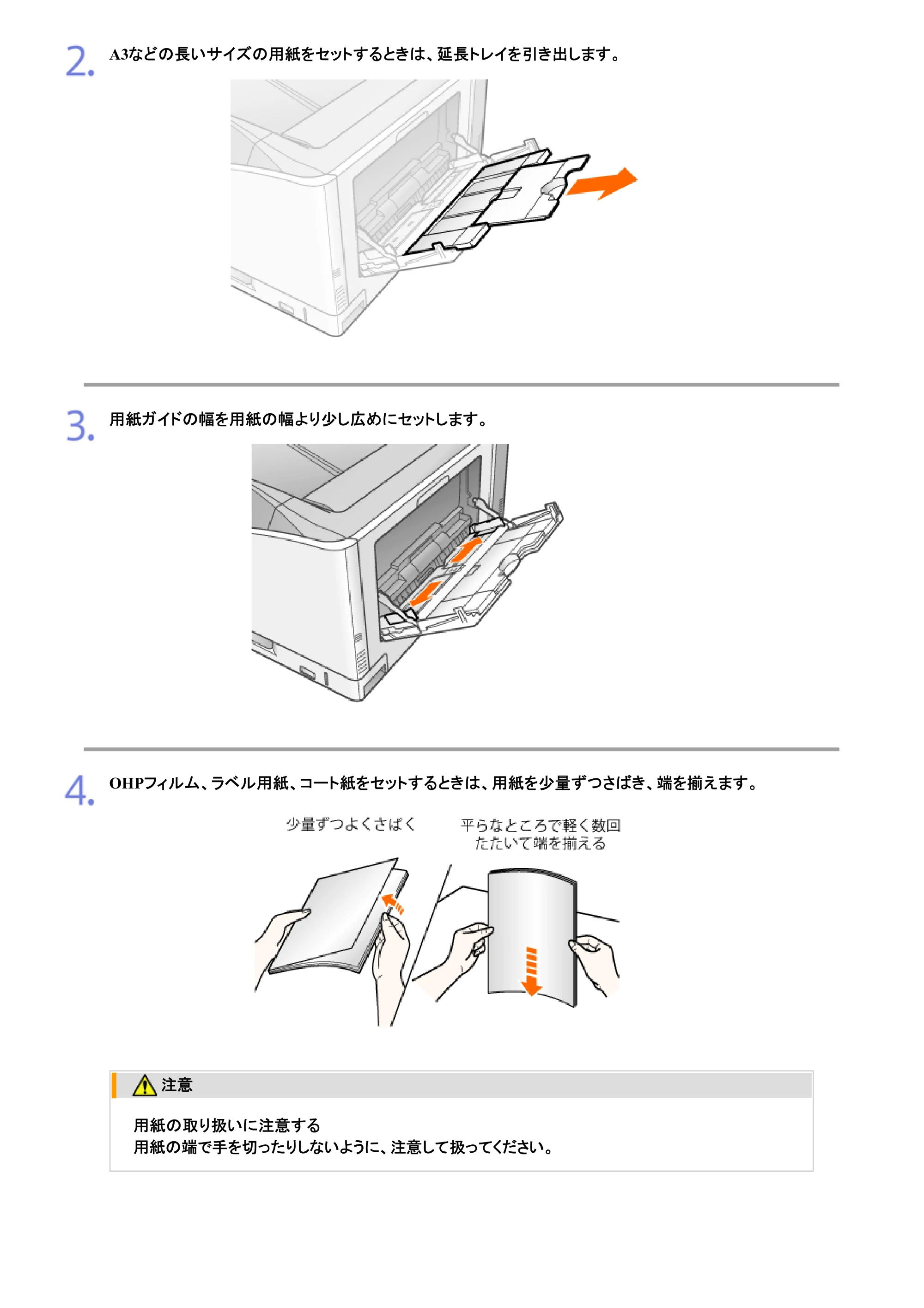 2. A3などの長いサイズの用紙をセットするときは、延長トレイを引き出します。

3. 用紙ガイドの幅を用紙の幅より少し広めにセットします。

4. OHPフィルム、ラベル用紙、コート紙をセットするときは、用紙を少量ずつさばき、端を揃えます。

少量ずつよくさばく

平らなところで軽く数回
たたいて端を揃える

注意

用紙の取り扱いに注意する
用紙の端で手を切ったりしないように、注意して扱ってください。