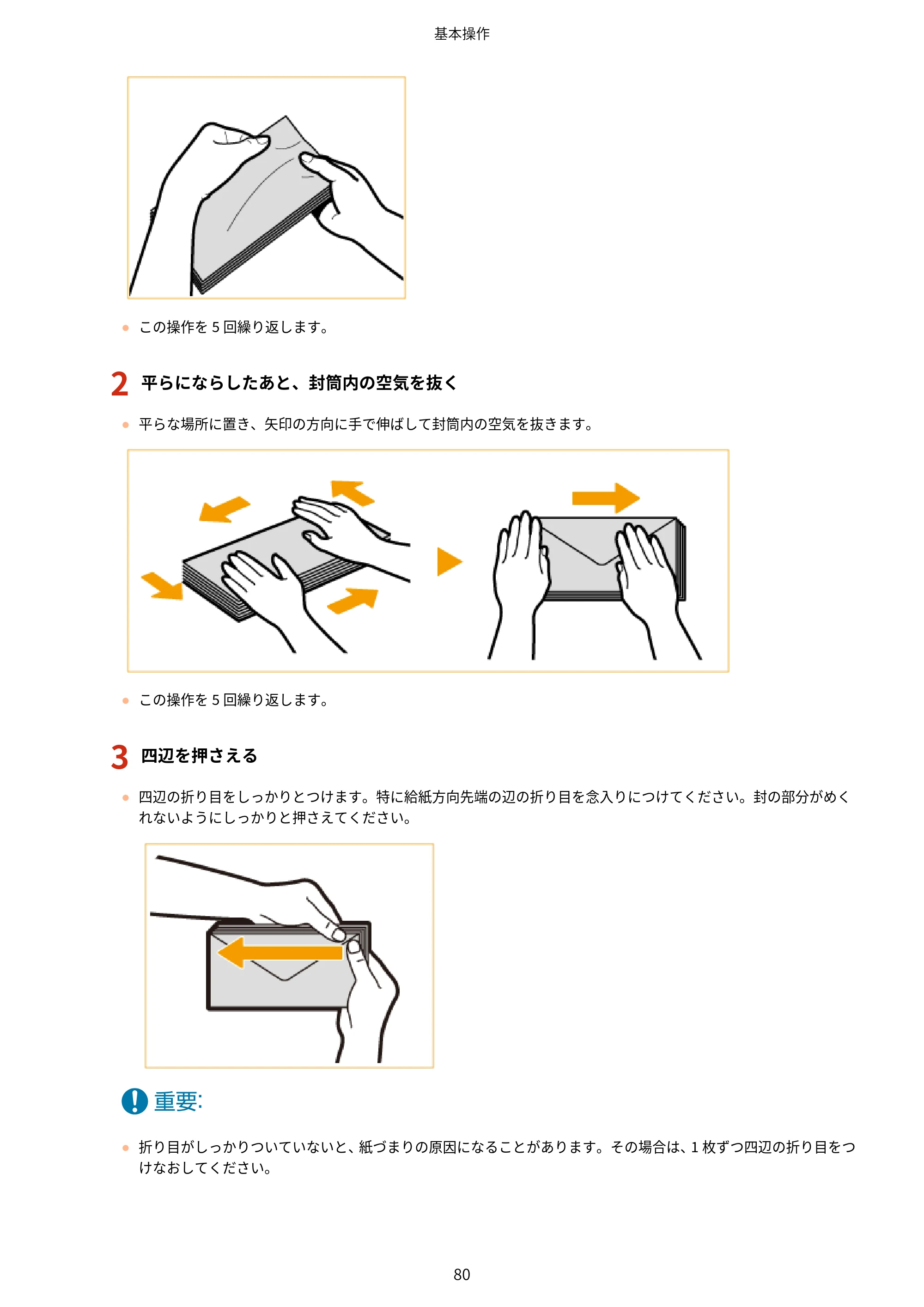 基本操作

● この操作を 5 回繰り返します。

2 平らにならしたあと、封筒内の空気を抜く

● 平らな場所に置き、矢印の方向に手で伸ばして封筒内の空気を抜きます。

● この操作を 5 回繰り返します。

3 四辺を押さえる

● 四辺の折り目をしっかりとつけます。特に給紙方向先端の辺の折り目を念入りにつけてください。封の部分がめくれないようにしっかりと押さえてください。

重要:

● 折り目がしっかりついていないと、紙づまりの原因になることがあります。その場合は、1 枚ずつ四辺の折り目をつけなおしてください。

80