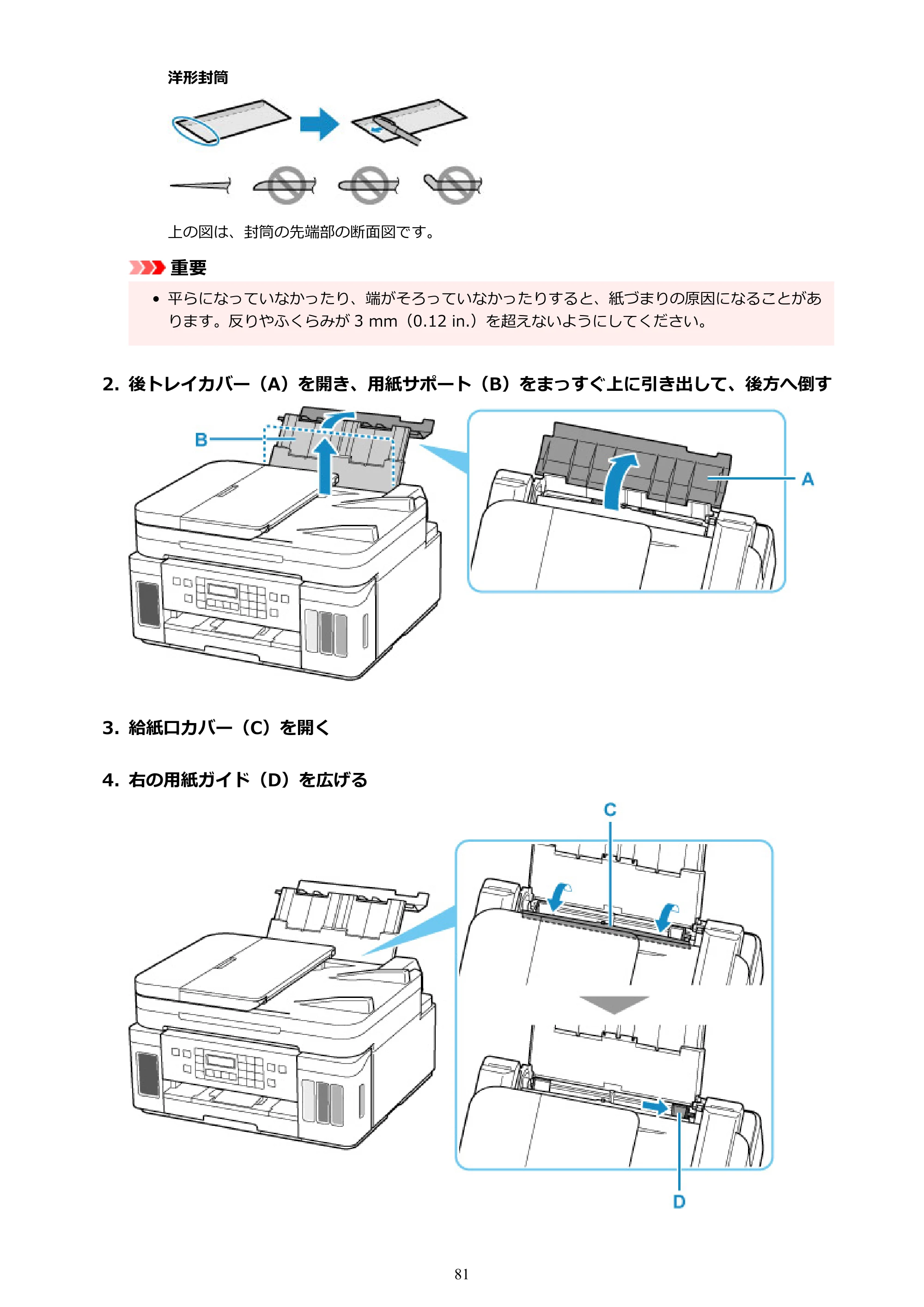 洋形封筒

上の図は、封筒の先端部の断面図です。

重要

• 平らになっていなかったり、端がそろっていなかったりすると、紙づまりの原因になることがあります。反りやふくらみが3 mm（0.12 in.）を超えないようにしてください。

2. 後トレイカバー（A）を開き、用紙サポート（B）をまっすぐ上に引き出して、後方へ倒す

B

A

3. 給紙口カバー（C）を開く

4. 右の用紙ガイド（D）を広げる

C

D

81