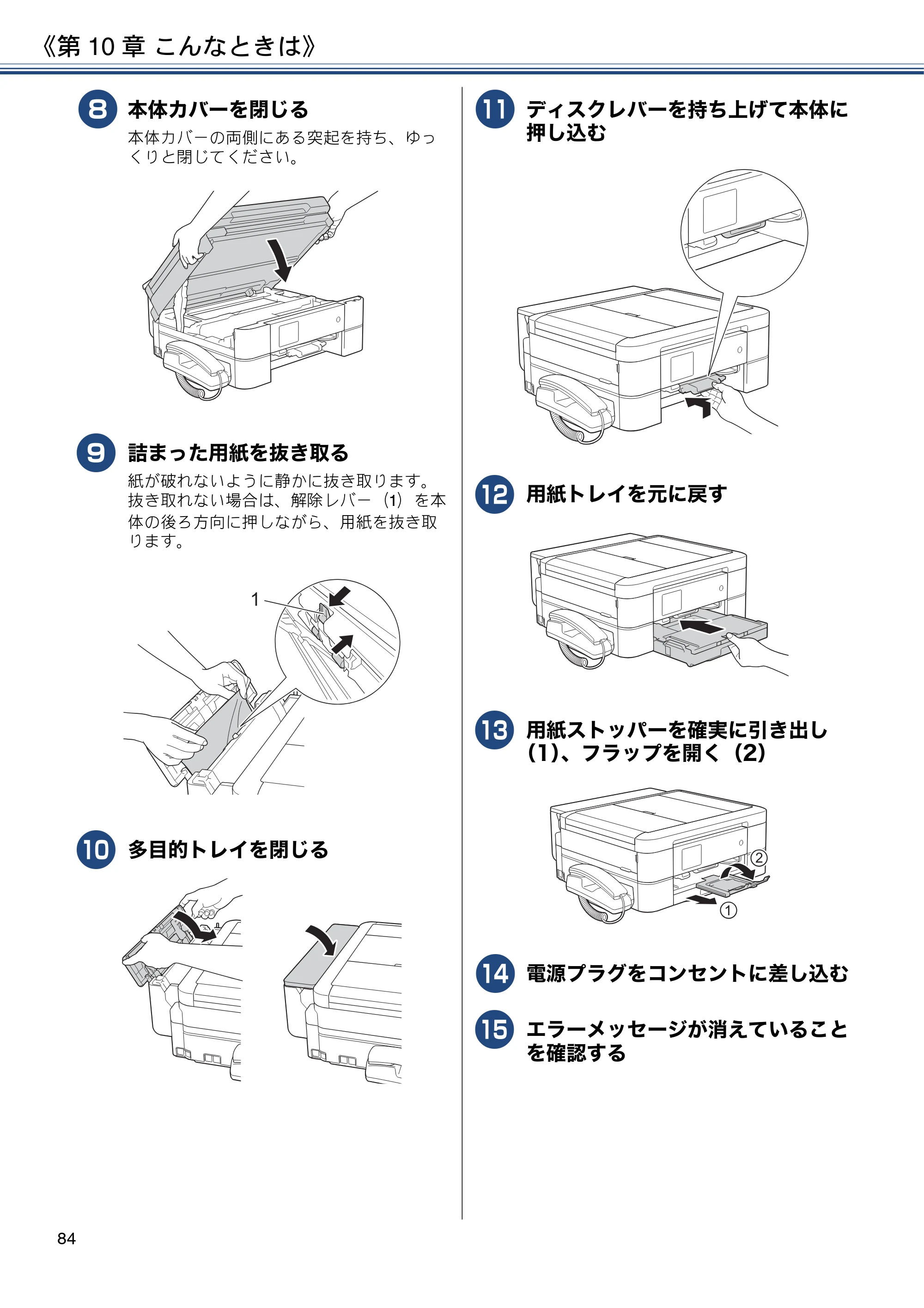 《第10章 こんなときは》

8 本体カバーを閉じる

本体カバーの両側にある突起を持ち、ゆっくりと閉じてください。

9 詰まった用紙を抜き取る

紙が破れないように静かに抜き取ります。抜き取れない場合は、解除レバー（1）を本体の後ろ方向に押しながら、用紙を抜き取ります。

1

10 多目的トレイを閉じる

11 ディスクレバーを持ち上げて本体に押し込む

12 用紙トレイを元に戻す

13 用紙ストッパーを確実に引き出し（1）、フラップを開く（2）

②

①

14 電源プラグをコンセントに差し込む

15 エラーメッセージが消えていることを確認する

84