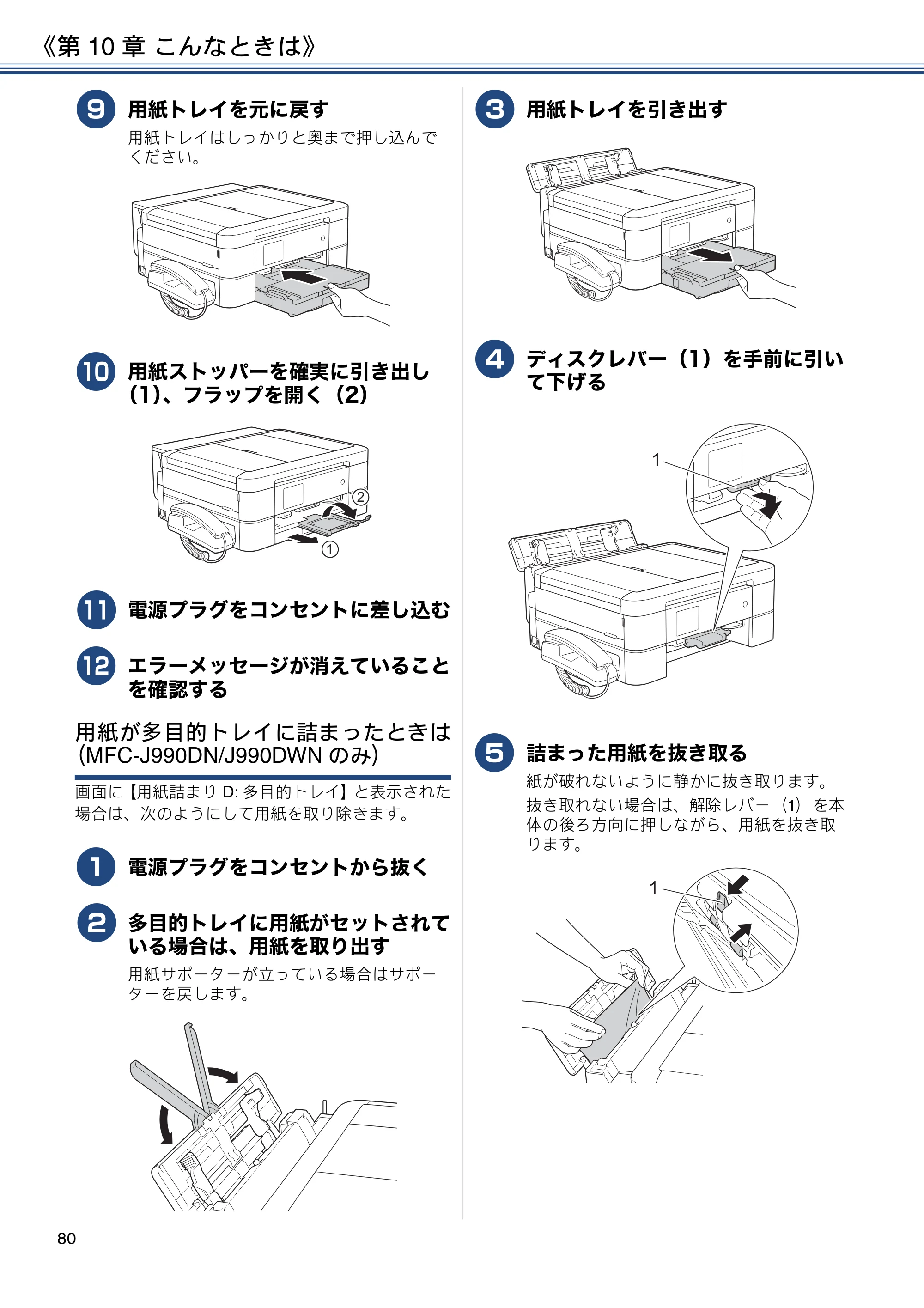 《第10章 こんなときは》

9 用紙トレイを元に戻す

用紙トレイはしっかりと奥まで押し込んでください。

10 用紙ストッパーを確実に引き出し(1)、フラップを開く(2)

②

①

11 電源プラグをコンセントに差し込む

12 エラーメッセージが消えていることを確認する

用紙が多目的トレイに詰まったときは(MFC-J990DN/J990DWNのみ)

画面に【用紙詰まりD:多目的トレイ】と表示された場合は、次のようにして用紙を取り除きます。

1 電源プラグをコンセントから抜く

2 多目的トレイに用紙がセットされている場合は、用紙を取り出す

用紙サポーターが立っている場合はサポーターを戻します。

3 用紙トレイを引き出す

4 ディスクレバー(1)を手前に引いて下げる

1

5 詰まった用紙を抜き取る

紙が破れないように静かに抜き取ります。

抜き取れない場合は、解除レバー(1)を本体の後ろ方向に押しながら、用紙を抜き取ります。

1

80