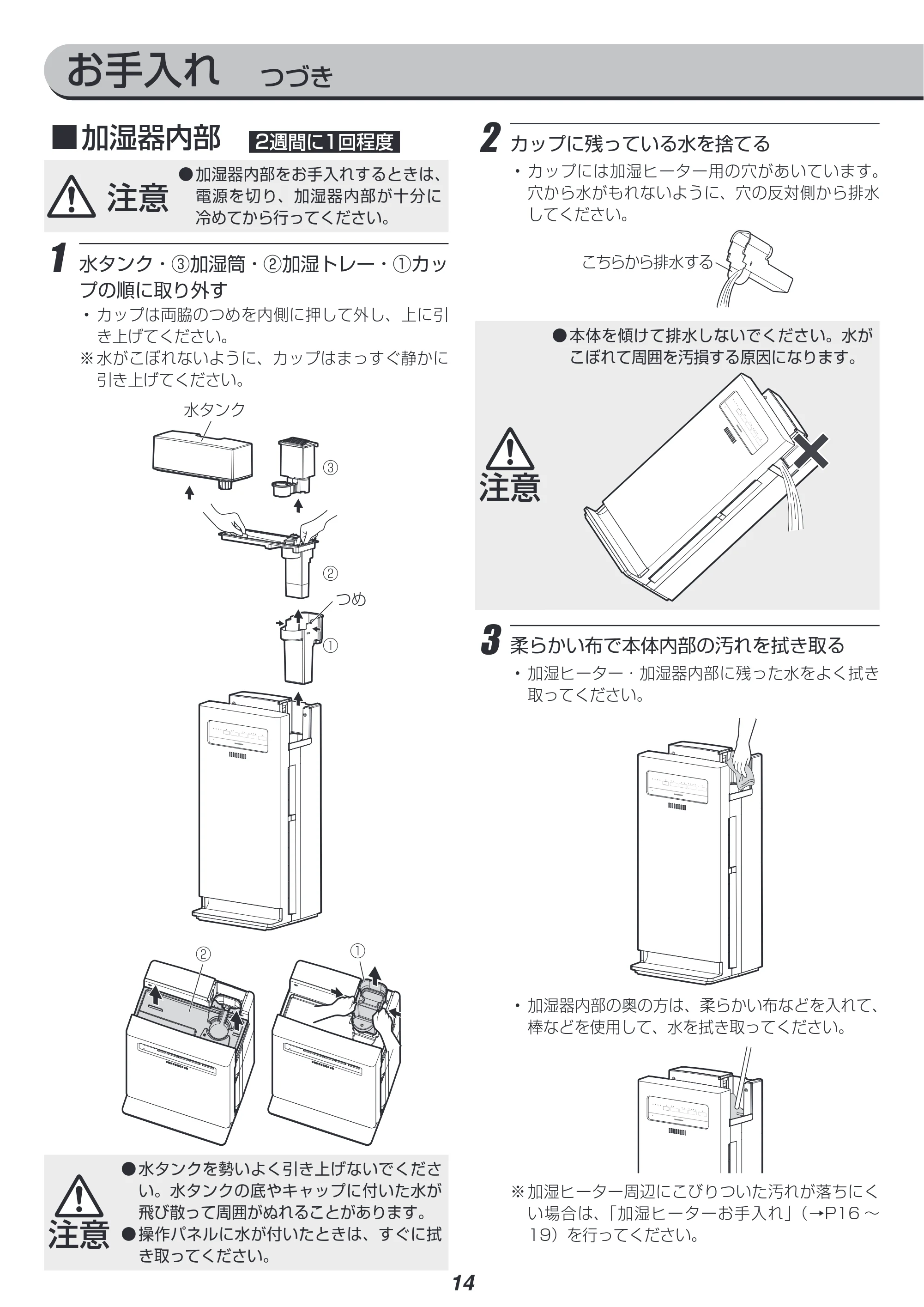 お手入れ つづき

■加湿器内部 2週間に1回程度

注意

●加湿器内部をお手入れするときは、電源を切り、加湿器内部が十分に冷めてから行ってください。

1 水タンク・③加湿筒・②加湿トレー・①カップの順に取り外す

・カップは両脇のつめを内側に押して外し、上に引き上げてください。

※水がこぼれないように、カップはまっすぐ静かに引き上げてください。

水タンク

③

②

つめ

①

②

①

注意

●水タンクを勢いよく引き上げないでください。水タンクの底やキャップに付いた水が飛び散って周囲がぬれることがあります。

●操作パネルに水が付いたときは、すぐに拭き取ってください。

2 カップに残っている水を捨てる

・カップには加湿ヒーター用の穴があいています。穴から水がもれないように、穴の反対側から排水してください。

こちらから排水する

●本体を傾けて排水しないでください。水がこぼれて周囲を汚損する原因になります。

注意

3 柔らかい布で本体内部の汚れを拭き取る

・加湿ヒーター・加湿器内部に残った水をよく拭き取ってください。

・加湿器内部の奥の方は、柔らかい布などを入れて、棒などを使用して、水を拭き取ってください。

※加湿ヒーター周辺にこびりついた汚れが落ちにくい場合は、「加湿ヒーターお手入れ」(→P16～19)を行ってください。

14