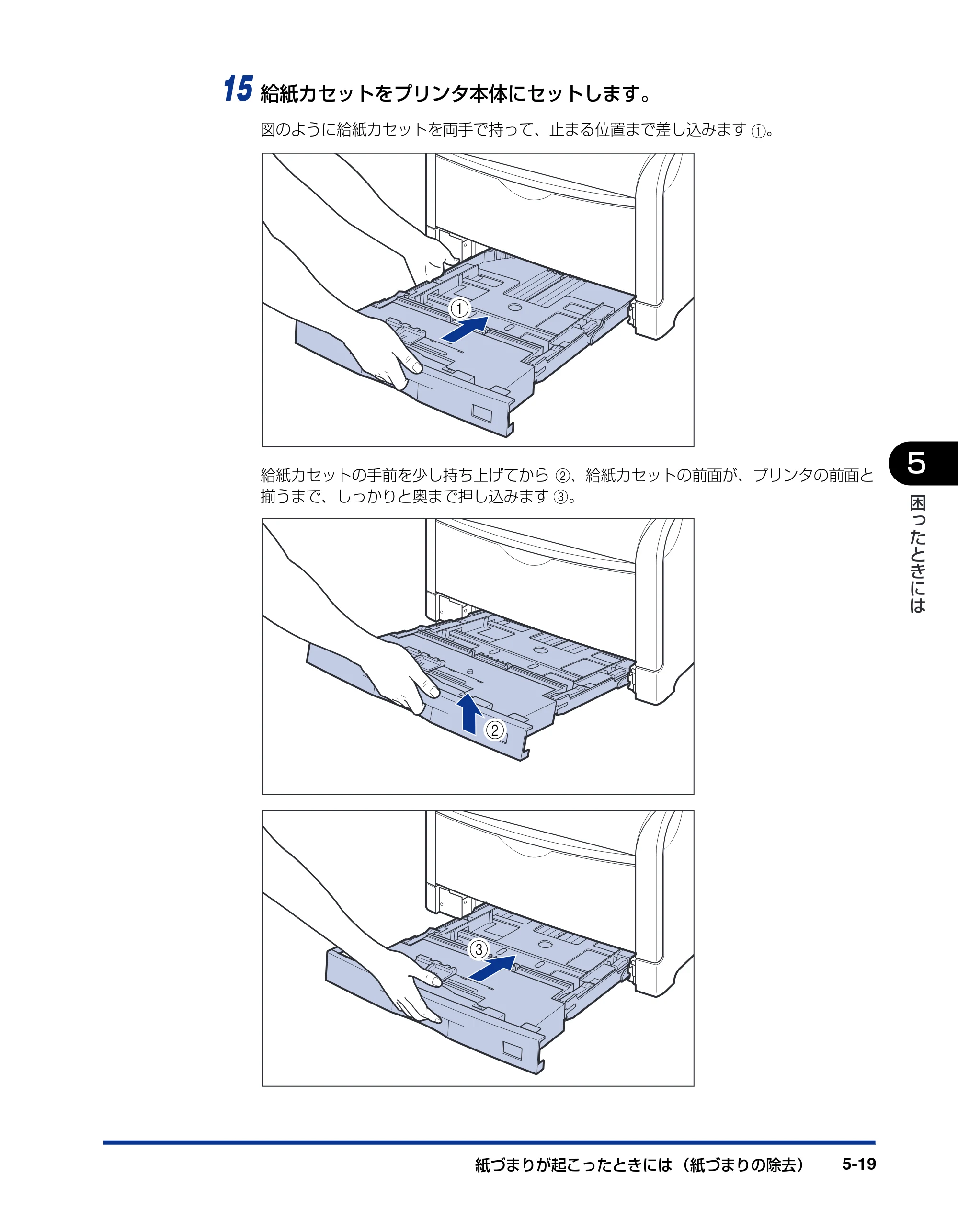 15 給紙カセットをプリンタ本体にセットします。

図のように給紙カセットを両手で持って、止まる位置まで差し込みます①。

①

給紙カセットの手前を少し持ち上げてから②、給紙カセットの前面が、プリンタの前面と揃うまで、しっかりと奥まで押し込みます③。

②

③

5

困ったときには

紙づまりが起こったときには（紙づまりの除去） 5-19