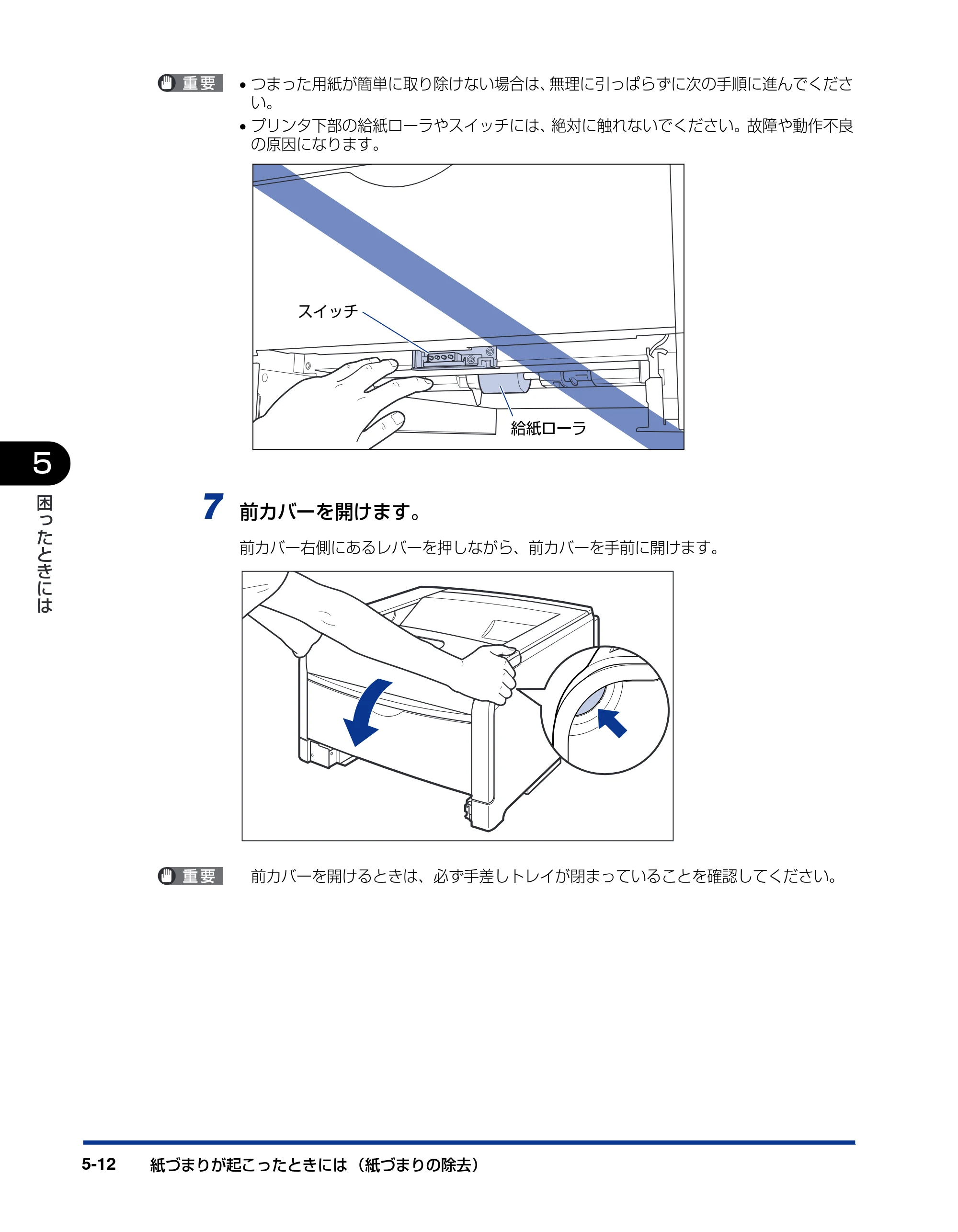 重要

• つまった用紙が簡単に取り除けない場合は、無理に引っぱらずに次の手順に進んでください。

• プリンタ下部の給紙ローラやスイッチには、絶対に触れないでください。故障や動作不良の原因になります。

スイッチ

給紙ローラ

5

困ったときには

7 前カバーを開けます。

前カバー右側にあるレバーを押しながら、前カバーを手前に開けます。

重要

前カバーを開けるときは、必ず手差しトレイが閉まっていることを確認してください。

5-12 紙づまりが起こったときには（紙づまりの除去）