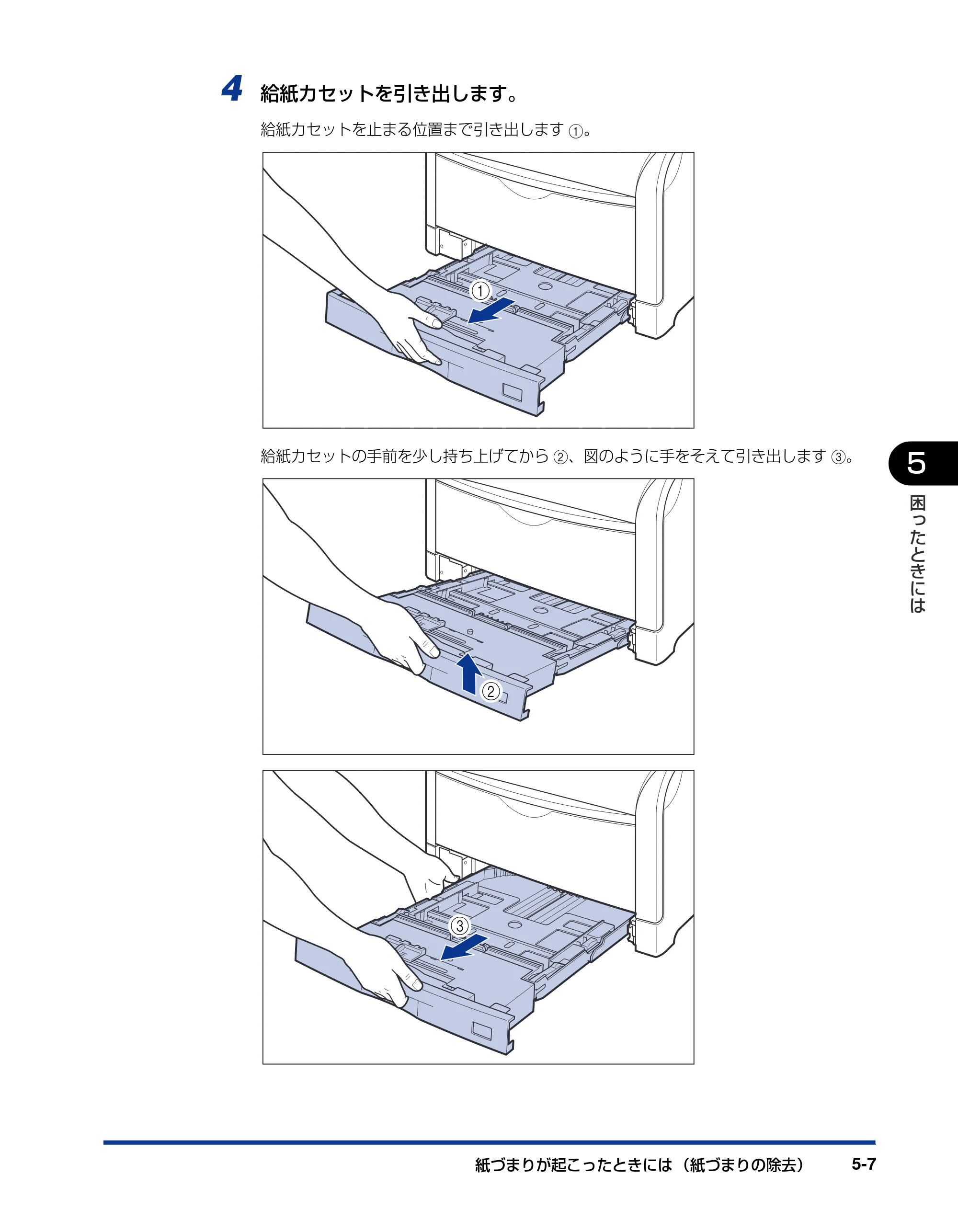 4 給紙カセットを引き出します。

給紙カセットを止まる位置まで引き出します①。

①

給紙カセットの手前を少し持ち上げてから②、図のように手をそえて引き出します③。

②

③

5
困ったときには

紙づまりが起こったときには（紙づまりの除去） 5-7