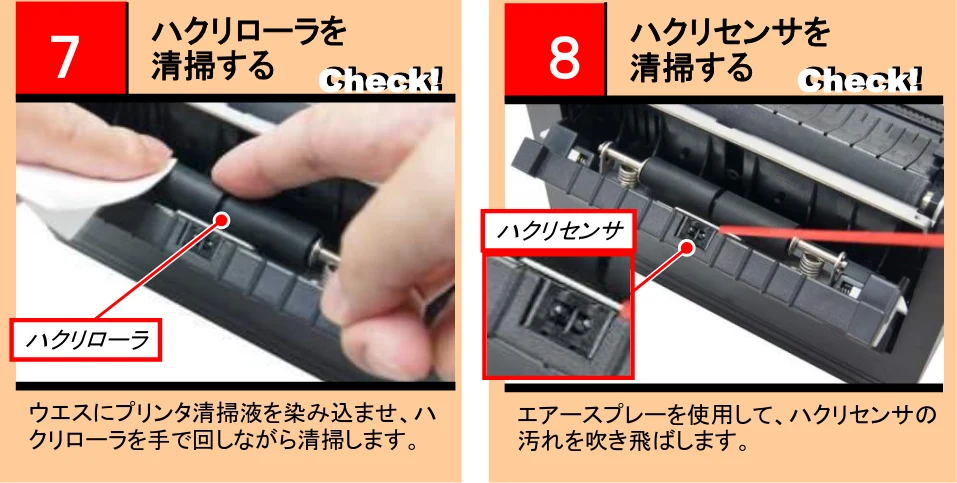 7

ハクリローラを清掃する

Check!

ハクリローラ

ウエスにプリンタ清掃液を染み込ませ、ハクリローラを手で回しながら清掃します。

8

ハクリセンサを清掃する

Check!

ハクリセンサ

エアースプレーを使用して、ハクリセンサの汚れを吹き飛ばします。