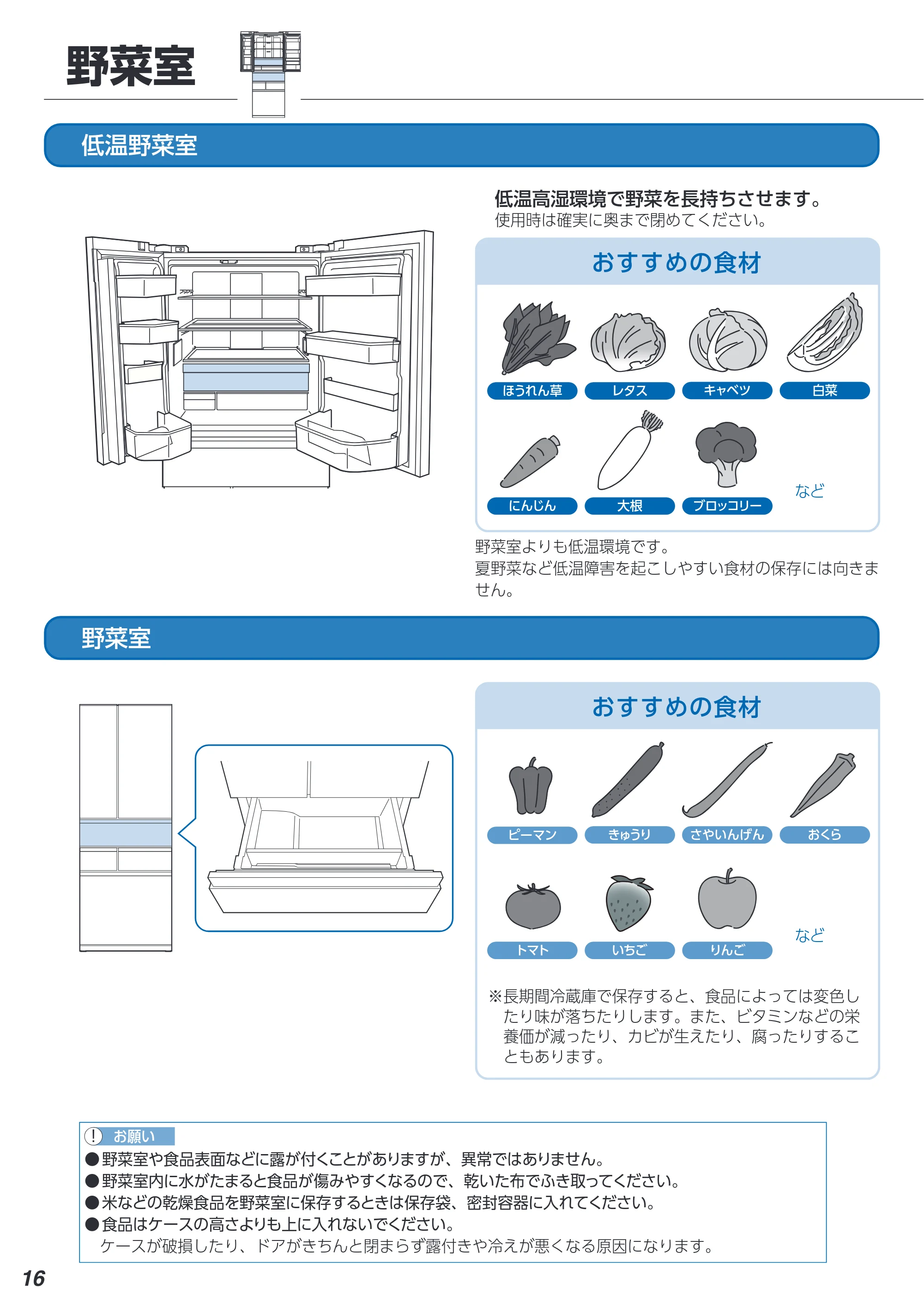 野菜室

低温野菜室

低温高湿環境で野菜を長持ちさせます。
使用時は確実に奥まで閉めてください。

おすすめの食材

ほうれん草
レタス
キャベツ
白菜
にんじん
大根
ブロッコリー
など

野菜室よりも低温環境です。
夏野菜など低温障害を起こしやすい食材の保存には向きません。

野菜室

おすすめの食材

ピーマン
きゅうり
さやいんげん
おくら
トマト
いちご
りんご
など

※長期間冷蔵庫で保存すると、食品によっては変色したり味が落ちたりします。また、ビタミンなどの栄養価が減ったり、カビが生えたり、腐ったりすることもあります。

お願い
• 野菜室や食品表面などに露が付くことがありますが、異常ではありません。
• 野菜室内に水がたまると食品が傷みやすくなるので、乾いた布でふき取ってください。
• 米などの乾燥食品を野菜室に保存するときは保存袋、密封容器に入れてください。
• 食品はケースの高さよりも上に入れないでください。
ケースが破損したり、ドアがきちんと閉まらず露付きや冷えが悪くなる原因になります。

16