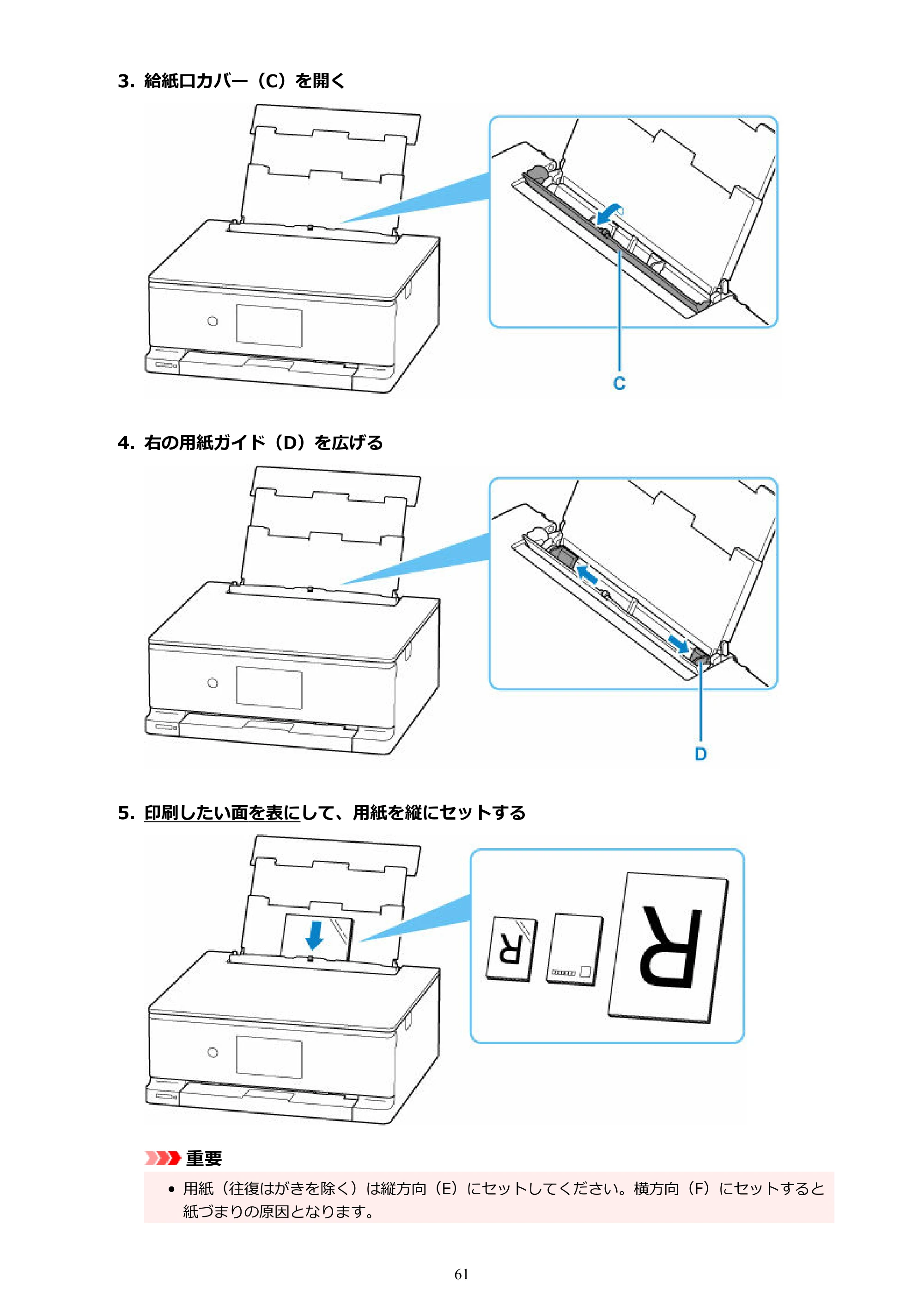 3. 給紙口カバー（C）を開く

C

4. 右の用紙ガイド（D）を広げる

D

5. 印刷したい面を表にして、用紙を縦にセットする

R

R

重要

• 用紙（往復はがきを除く）は縦方向（E）にセットしてください。横方向（F）にセットすると紙づまりの原因となります。

61