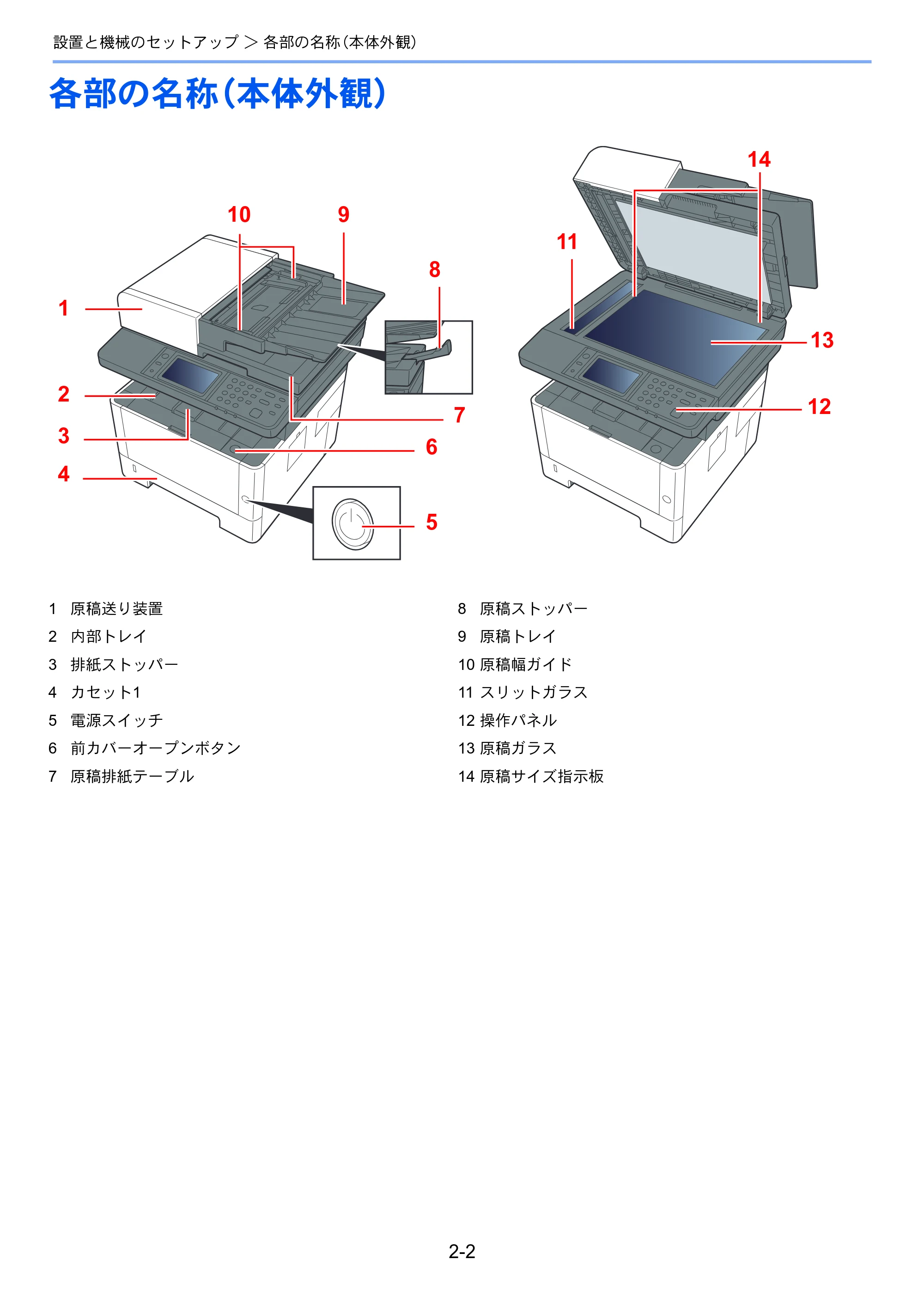 設置と機械のセットアップ ＞ 各部の名称（本体外観）

各部の名称（本体外観）

10
9
8
1
2
3
4
7
6
5
14
11
13
12

1 原稿送り装置
2 内部トレイ
3 排紙ストッパー
4 カセット1
5 電源スイッチ
6 前カバーオープンボタン
7 原稿排紙テーブル

8 原稿ストッパー
9 原稿トレイ
10 原稿幅ガイド
11 スリットガラス
12 操作パネル
13 原稿ガラス
14 原稿サイズ指示板

2-2