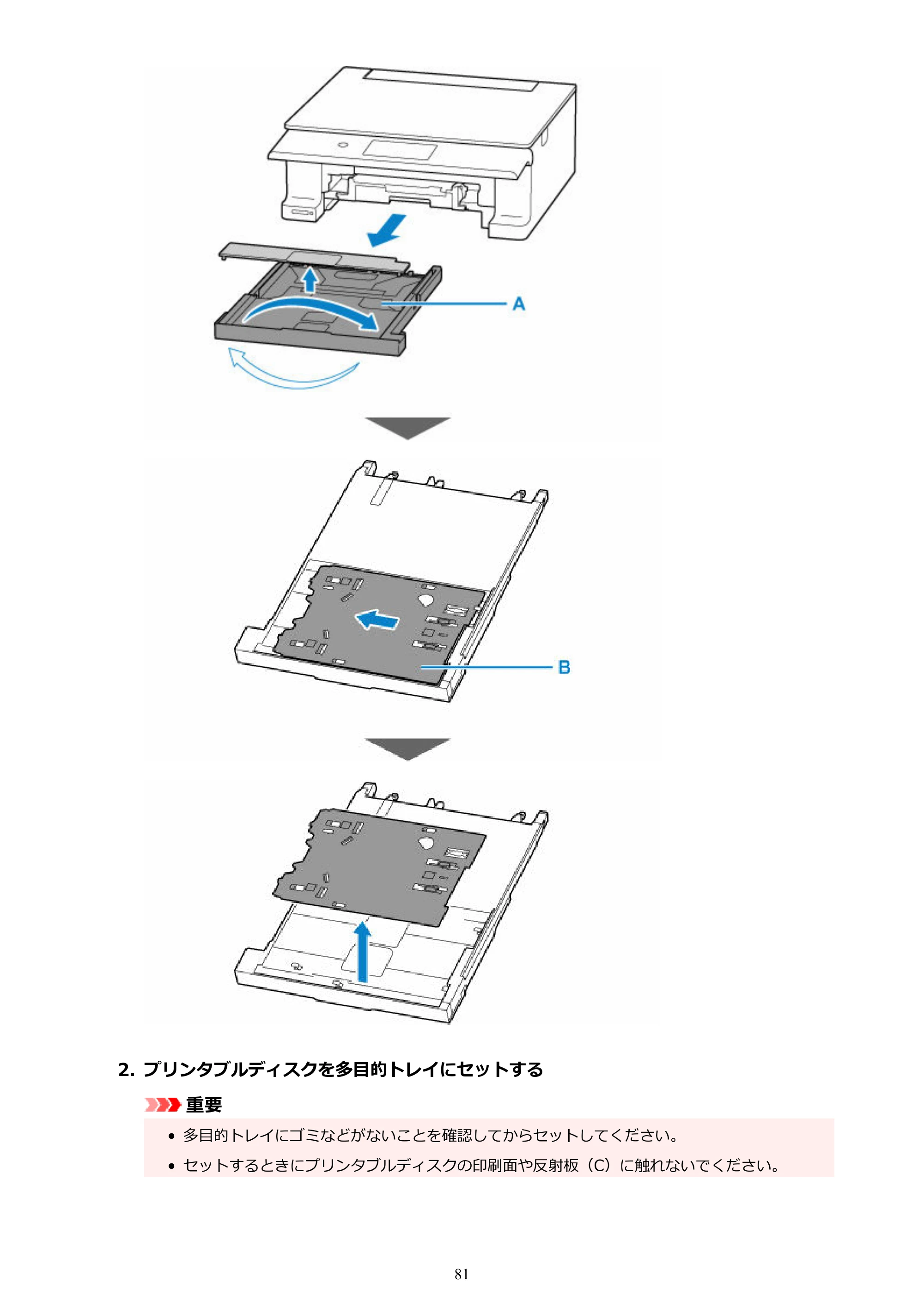 A

B

2.プリンタブルディスクを多目的トレイにセットする

重要

• 多目的トレイにゴミなどがないことを確認してからセットしてください。

• セットするときにプリンタブルディスクの印刷面や反射板（C）に触れないでください。

81