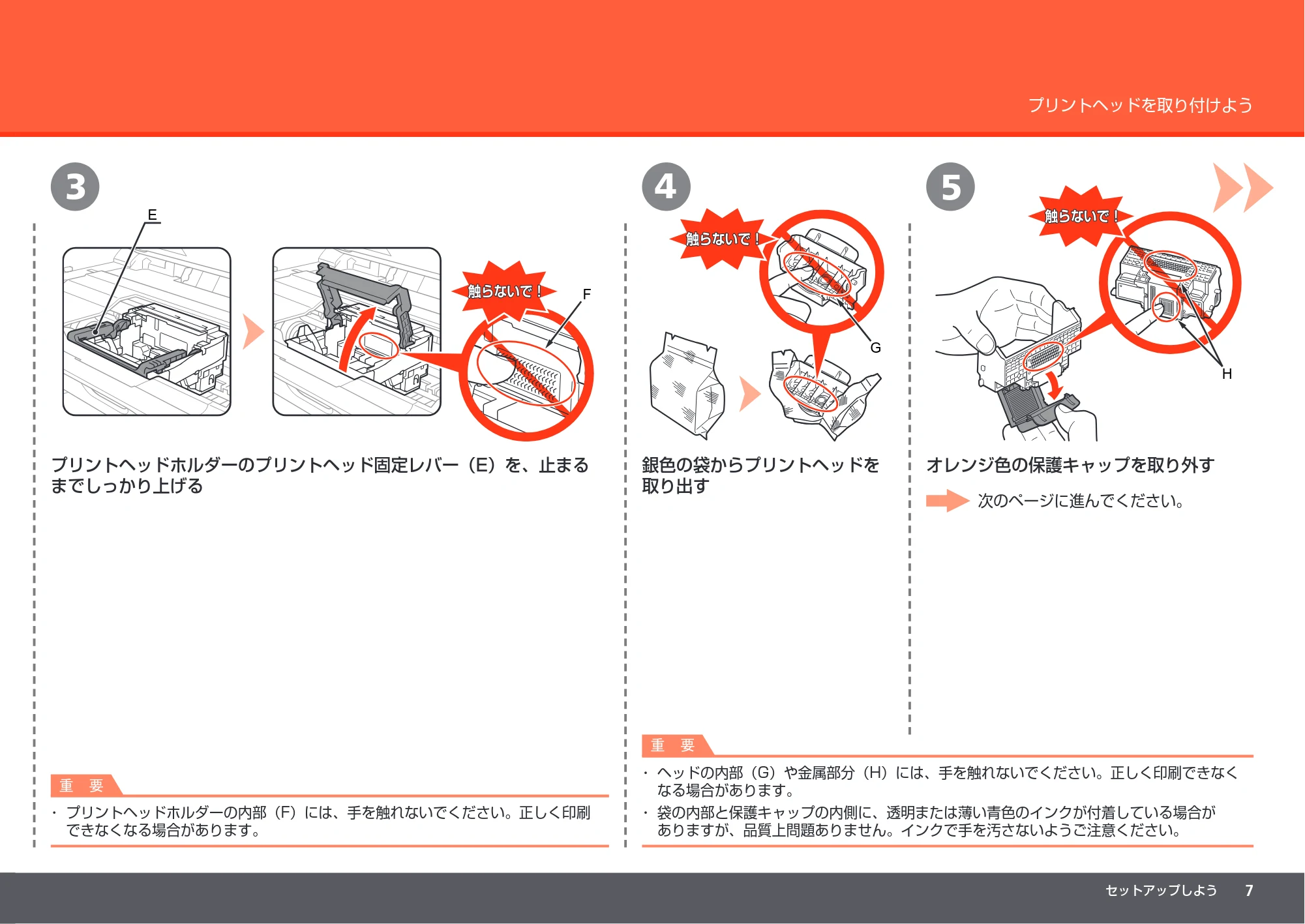 プリントヘッドを取り付けよう

3

E

触らないで！

F

プリントヘッドホルダーのプリントヘッド固定レバー（E）を、止まるまでしっかり上げる

重　要

・ プリントヘッドホルダーの内部（F）には、手を触れないでください。正しく印刷できなくなる場合があります。

4

触らないで！

G

銀色の袋からプリントヘッドを取り出す

5

触らないで！

H

オレンジ色の保護キャップを取り外す

次のページに進んでください。

重　要

・ ヘッドの内部（G）や金属部分（H）には、手を触れないでください。正しく印刷できなくなる場合があります。

・ 袋の内部と保護キャップの内側に、透明または薄い青色のインクが付着している場合がありますが、品質上問題ありません。インクで手を汚さないようご注意ください。

セットアップしよう　7