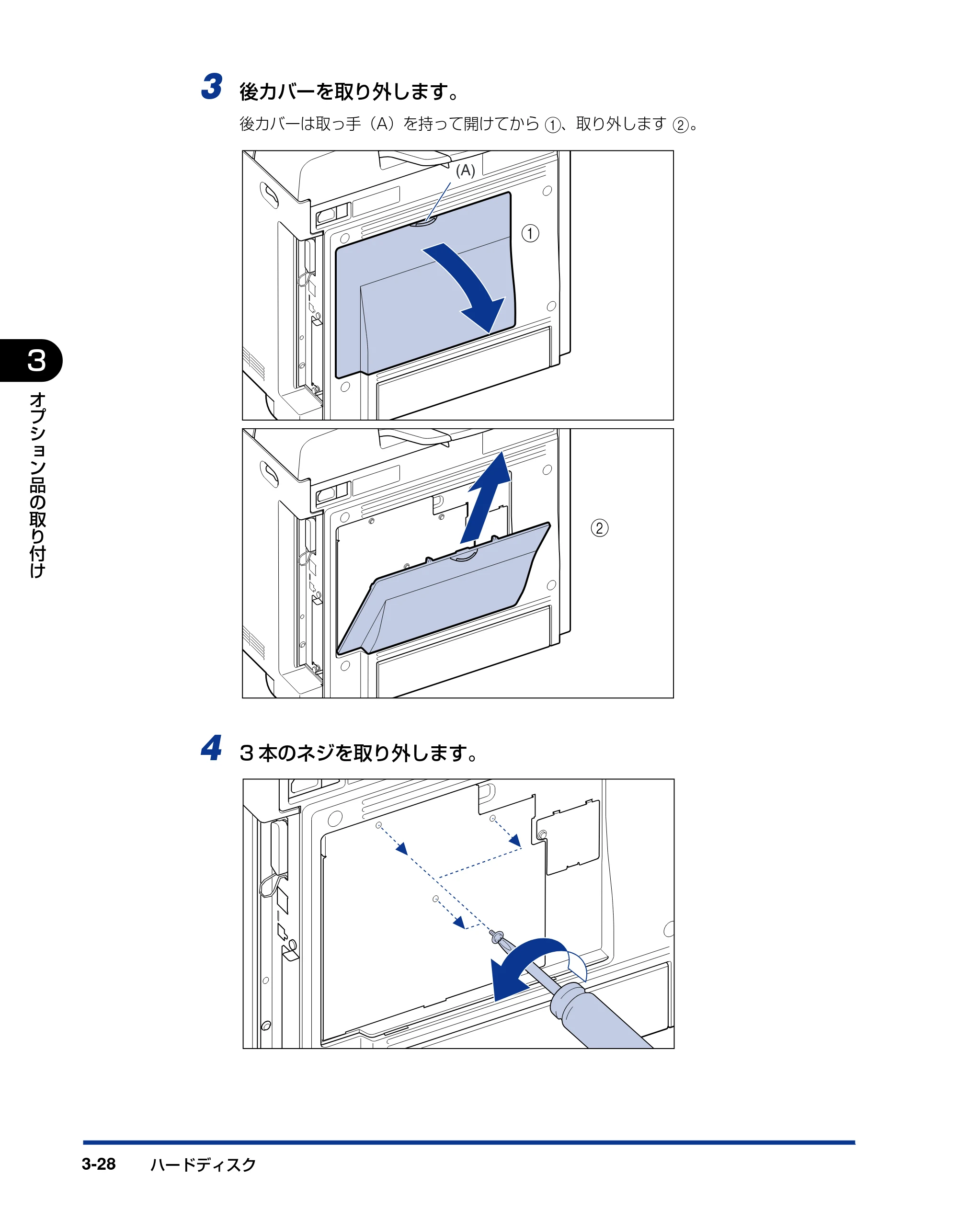 3 後カバーを取り外します。

後カバーは取っ手（A）を持って開けてから①、取り外します②。

(A)

①

②

4 3本のネジを取り外します。

3

オプション品の取り付け

3-28 ハードディスク