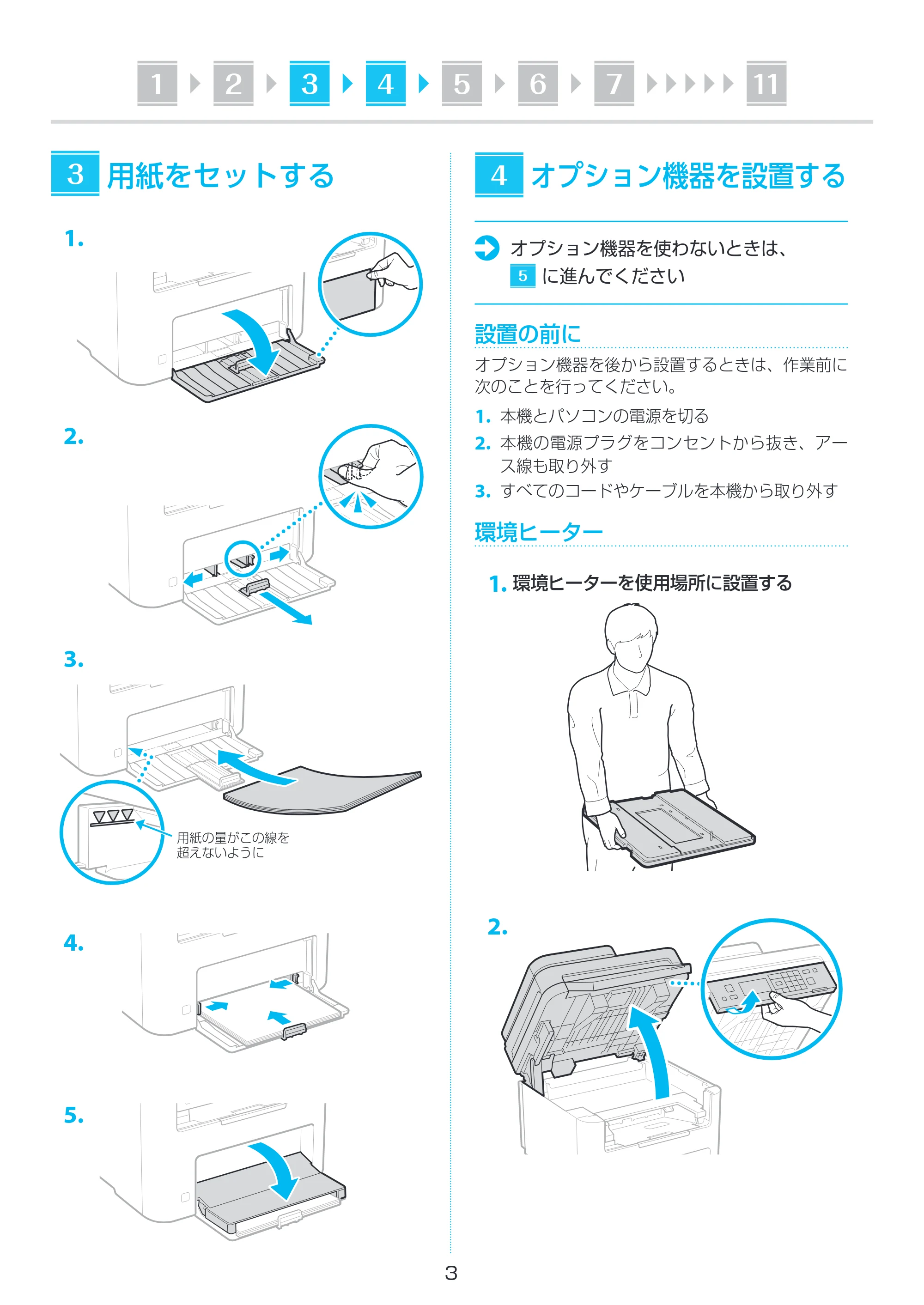 1 2 3 4 5 6 7 11

3 用紙をセットする

1.

2.

3.

用紙の量がこの線を超えないように

4.

5.

4 オプション機器を設置する

オプション機器を使わないときは、5 に進んでください

設置の前に

オプション機器を後から設置するときは、作業前に次のことを行ってください。

1. 本機とパソコンの電源を切る
2. 本機の電源プラグをコンセントから抜き、アース線も取り外す
3. すべてのコードやケーブルを本機から取り外す

環境ヒーター

1. 環境ヒーターを使用場所に設置する

2.

3